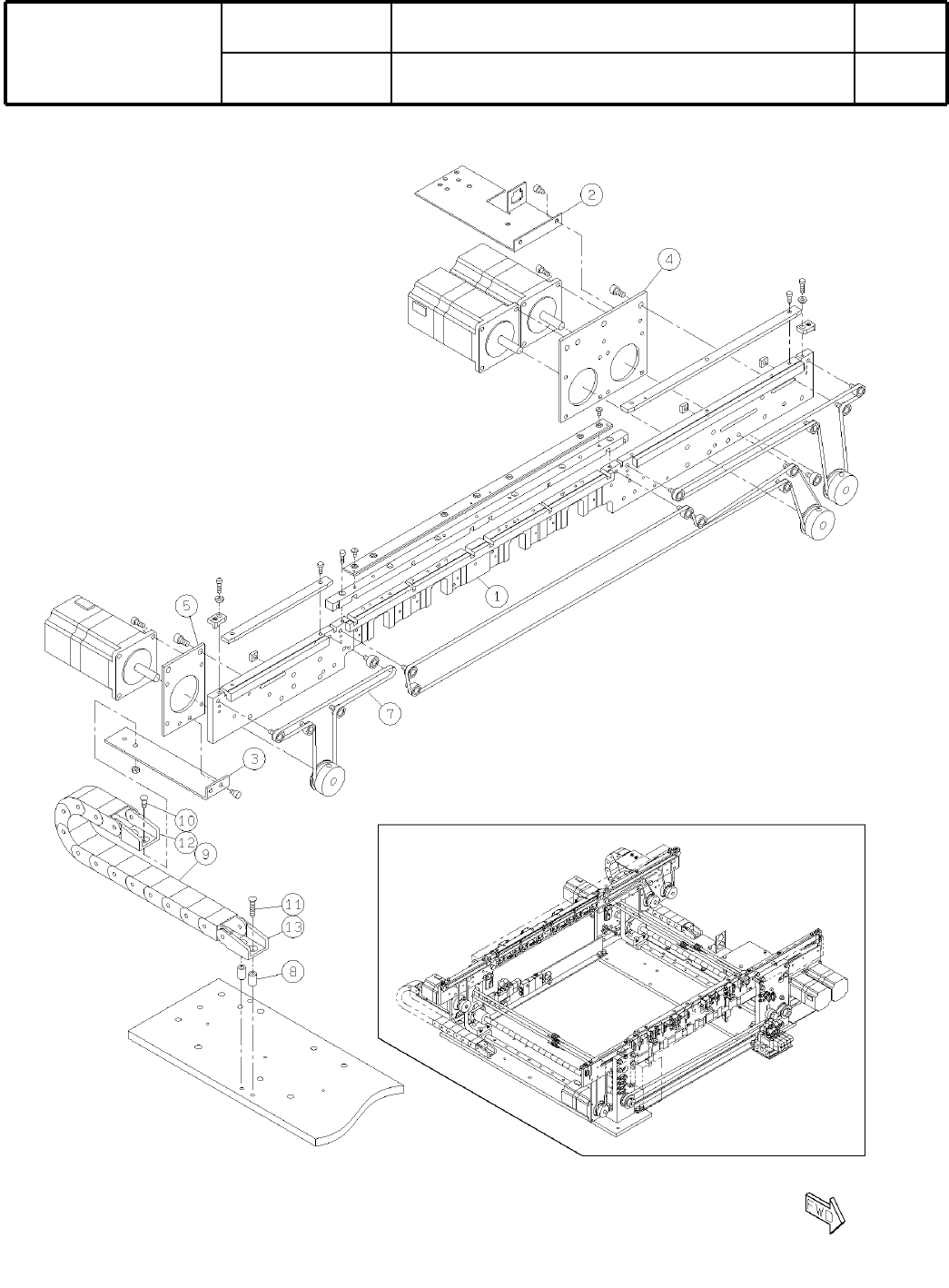 2

4

1

5

7

3

10

12

9

11

13

8

FWD