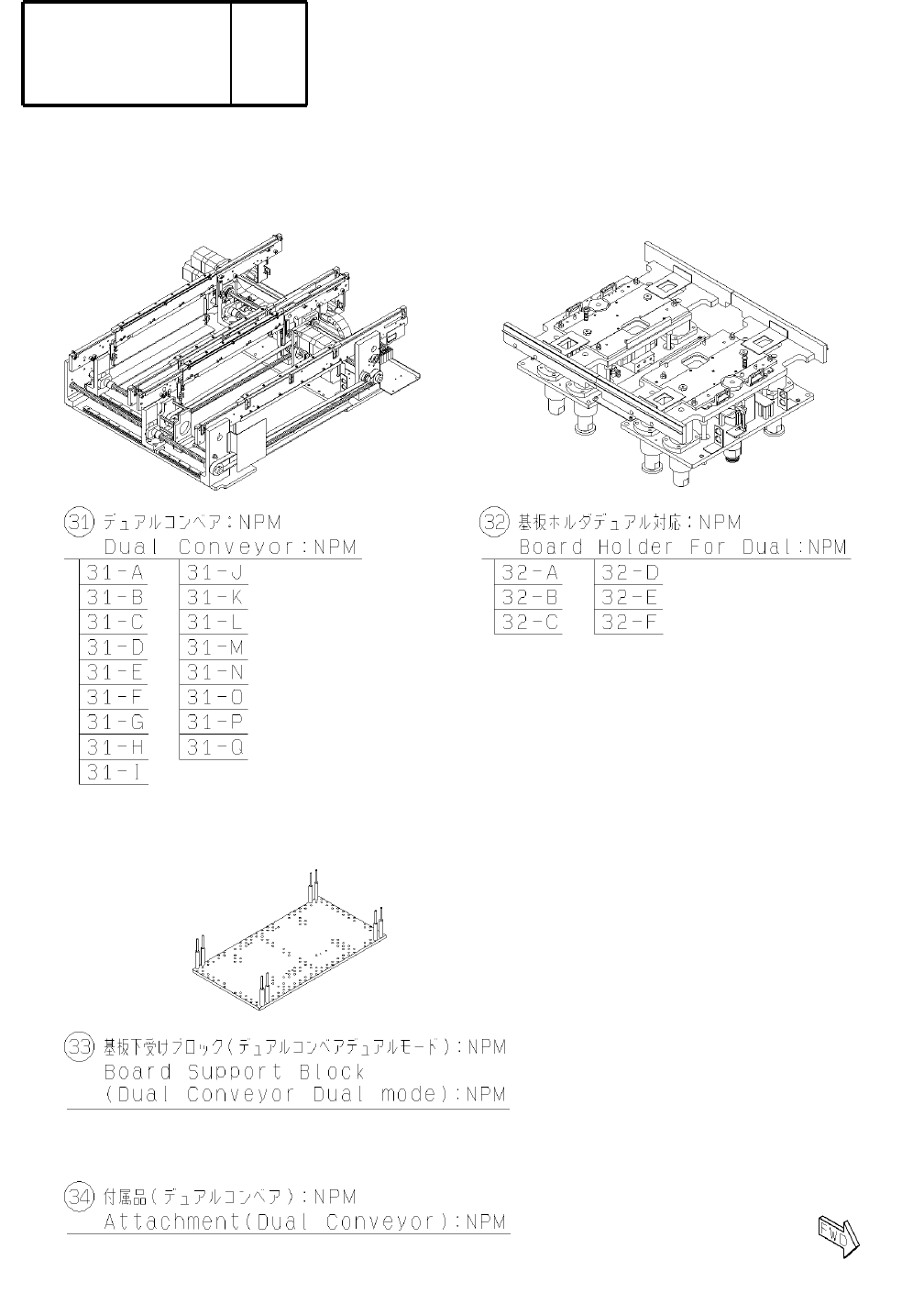 31 デュアルコンベア：NPM
Dual Conveyor:NPM

31-A
31-B
31-C
31-D
31-E
31-F
31-G
31-H
31-I

31-J
31-K
31-L
31-M
31-N
31-O
31-P
31-Q

32 基板ホルダデュアル対応：NPM
Board Holder For Dual:NPM

32-A
32-B
32-C

32-D
32-E
32-F

33 基板下受けブロック(デュアルコンベアデュアルモード)：NPM
Board Support Block
(Dual Conveyor Dual mode):NPM

34 付属品(デュアルコンベア)：NPM
Attachment(Dual Conveyor):NPM

FWD