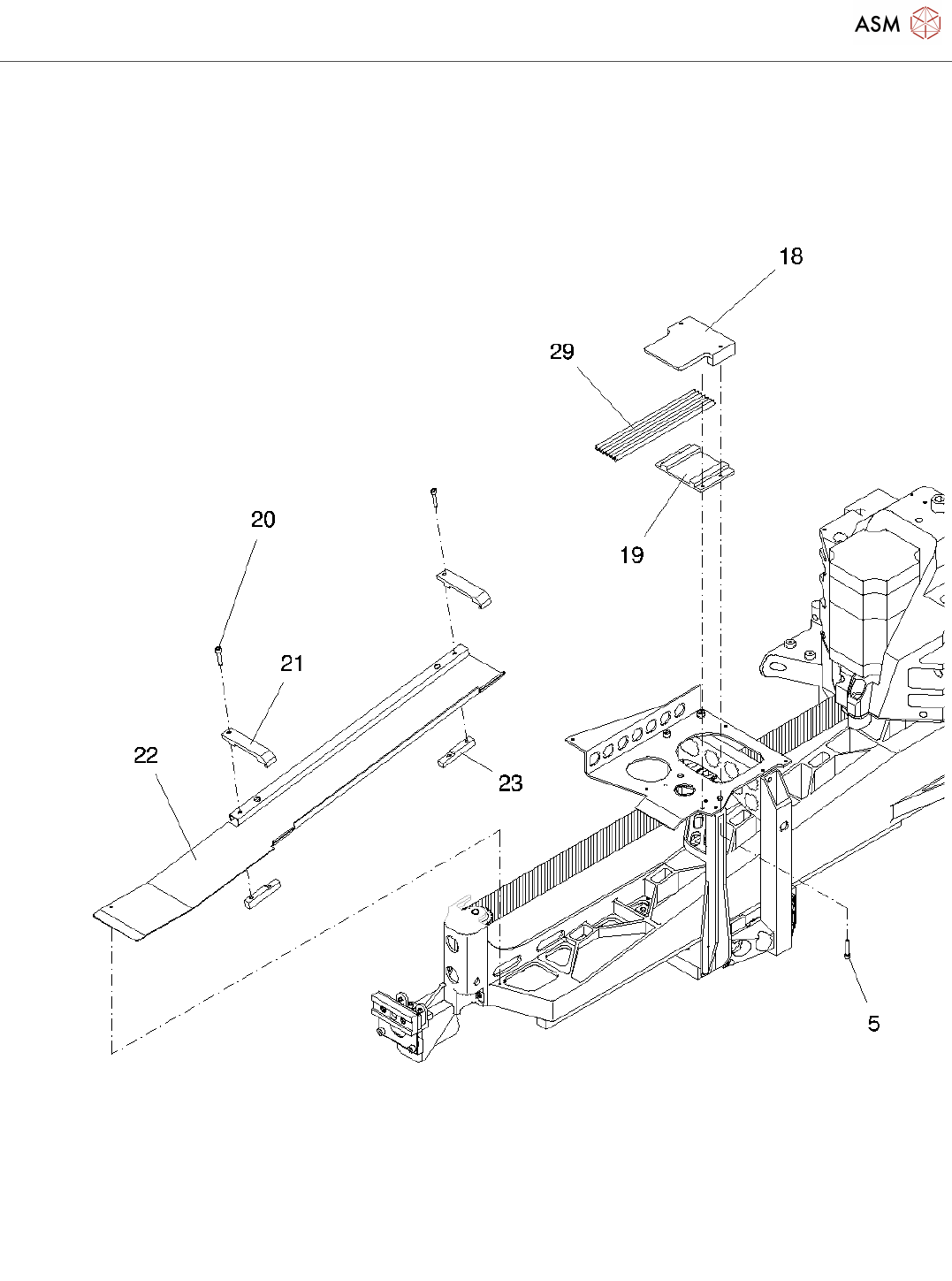 ASM

18

29

19

20

21

22

23

5