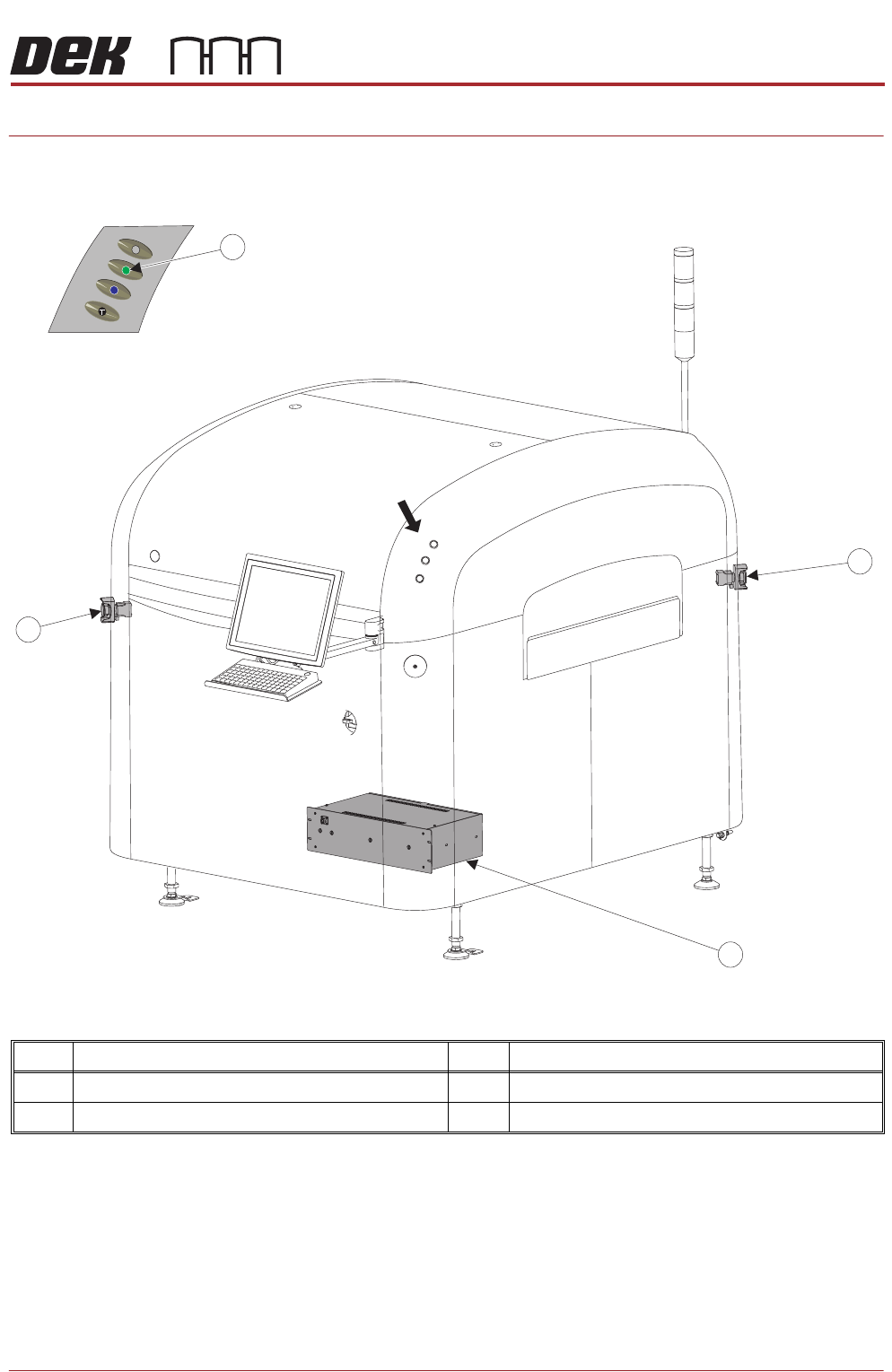 DEK