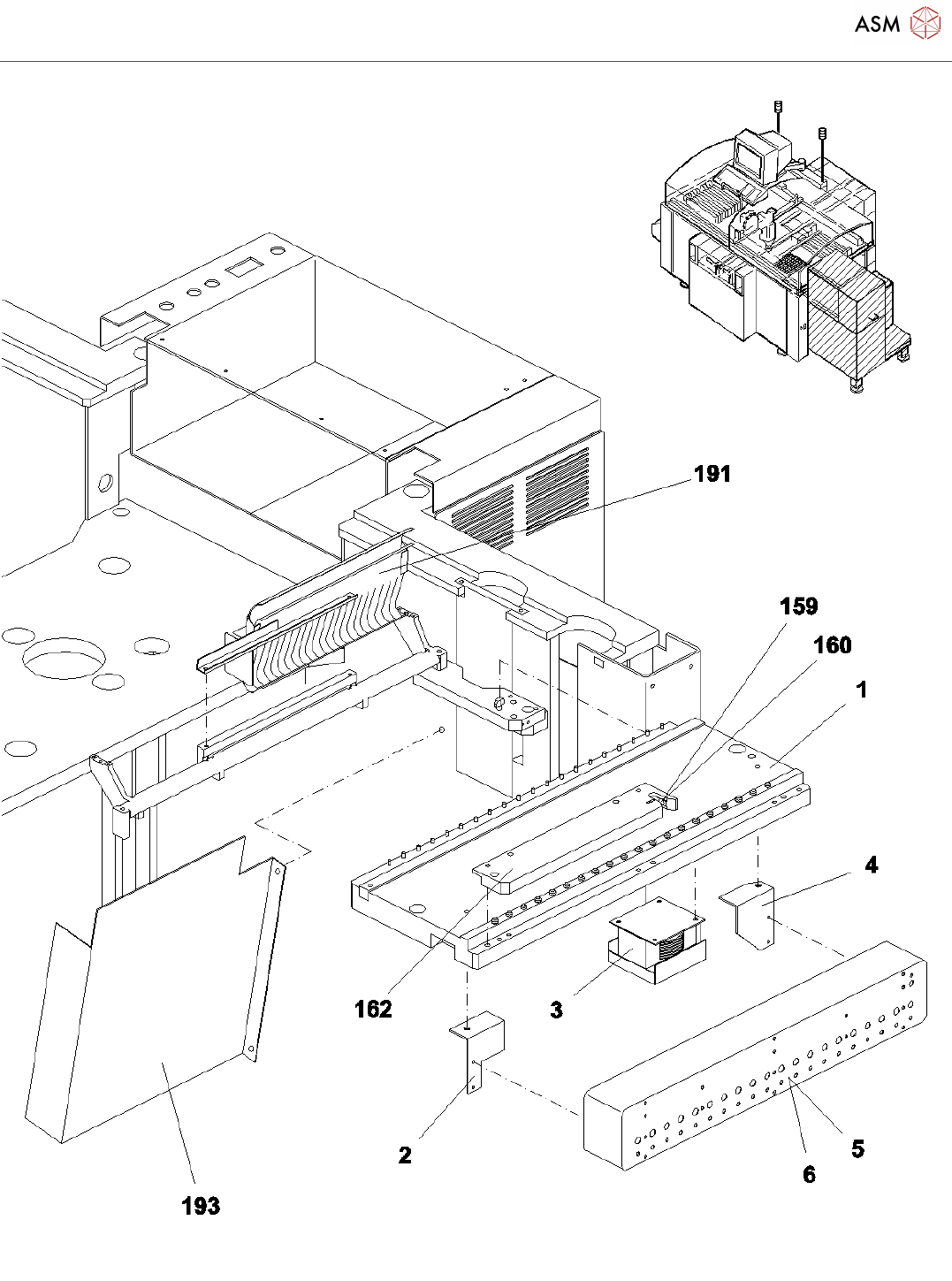 ASM

191

159

160

1

4

162

3

2

5

6

193