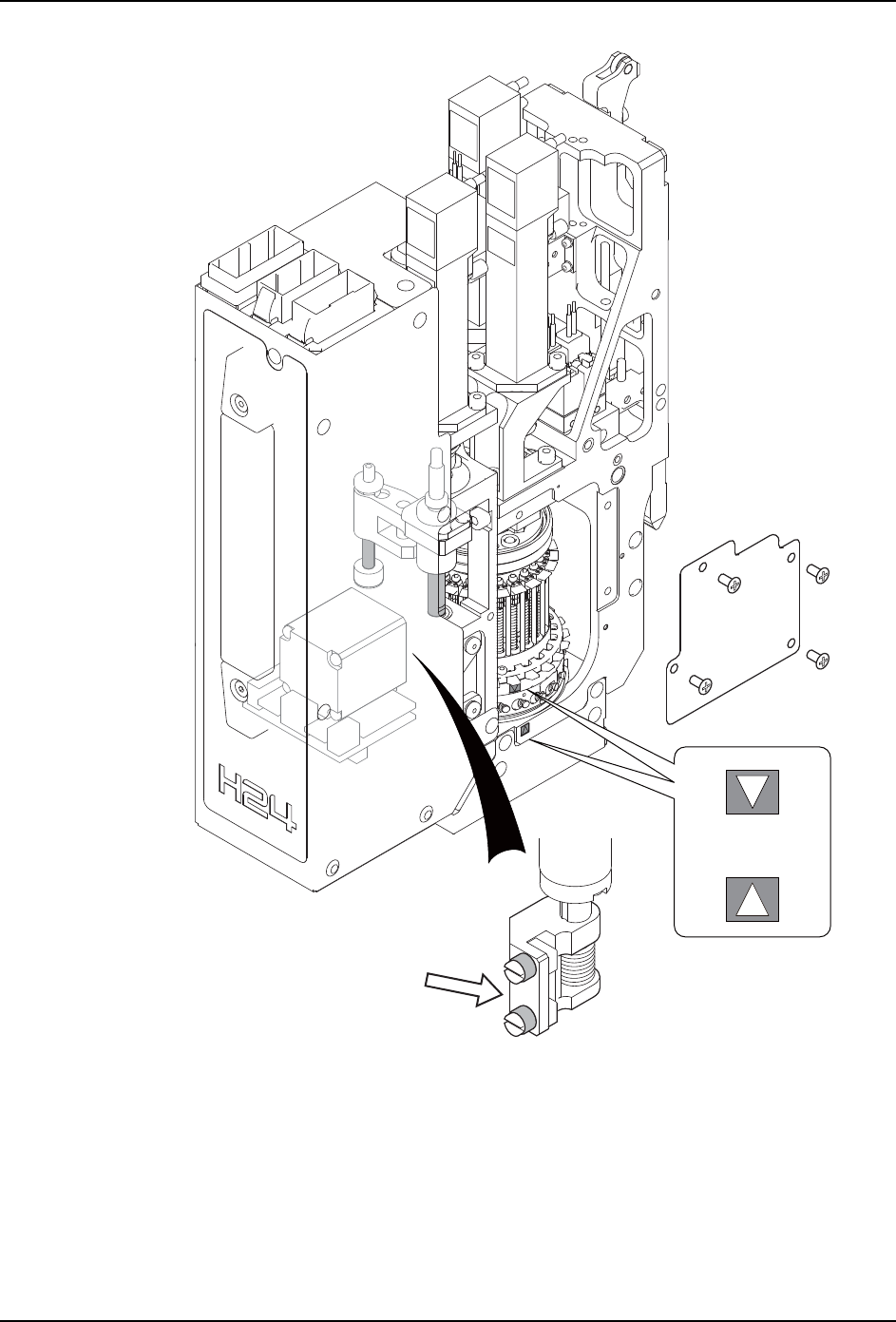 H24