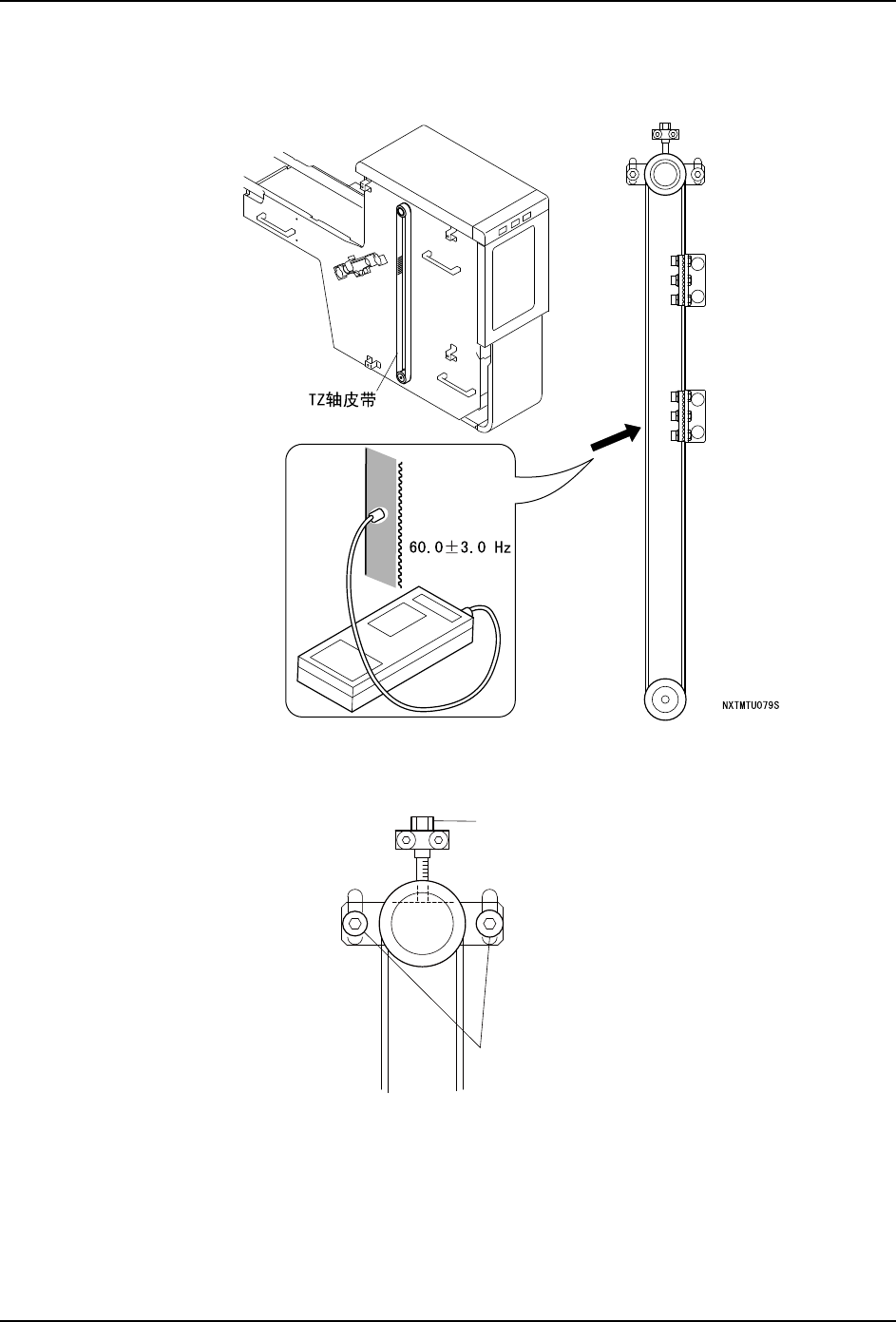 TZ轴皮带

60.0±3.0 Hz

NXTMTU079S