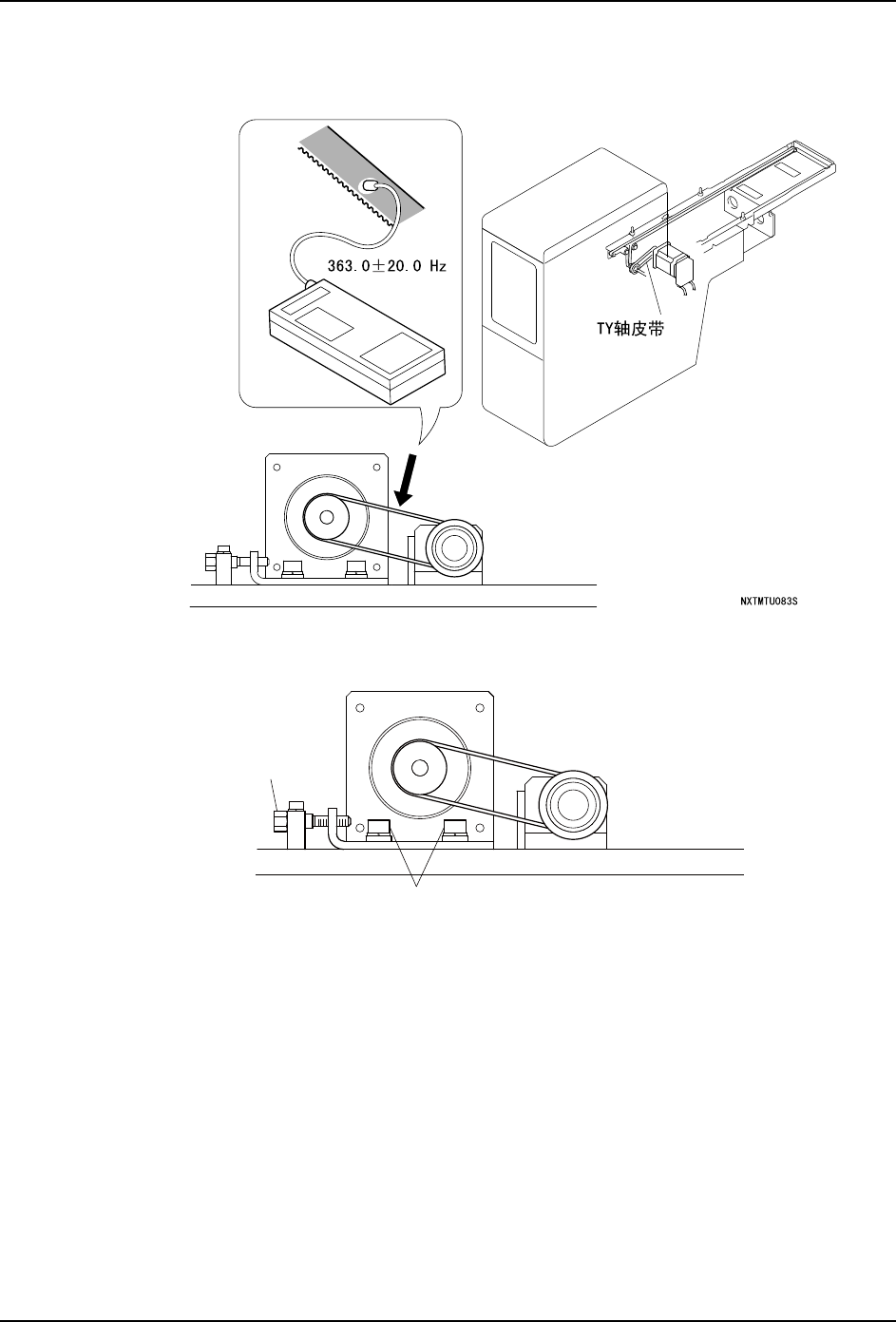 363.0±20.0 Hz

TY轴皮带

NXTMTU083S