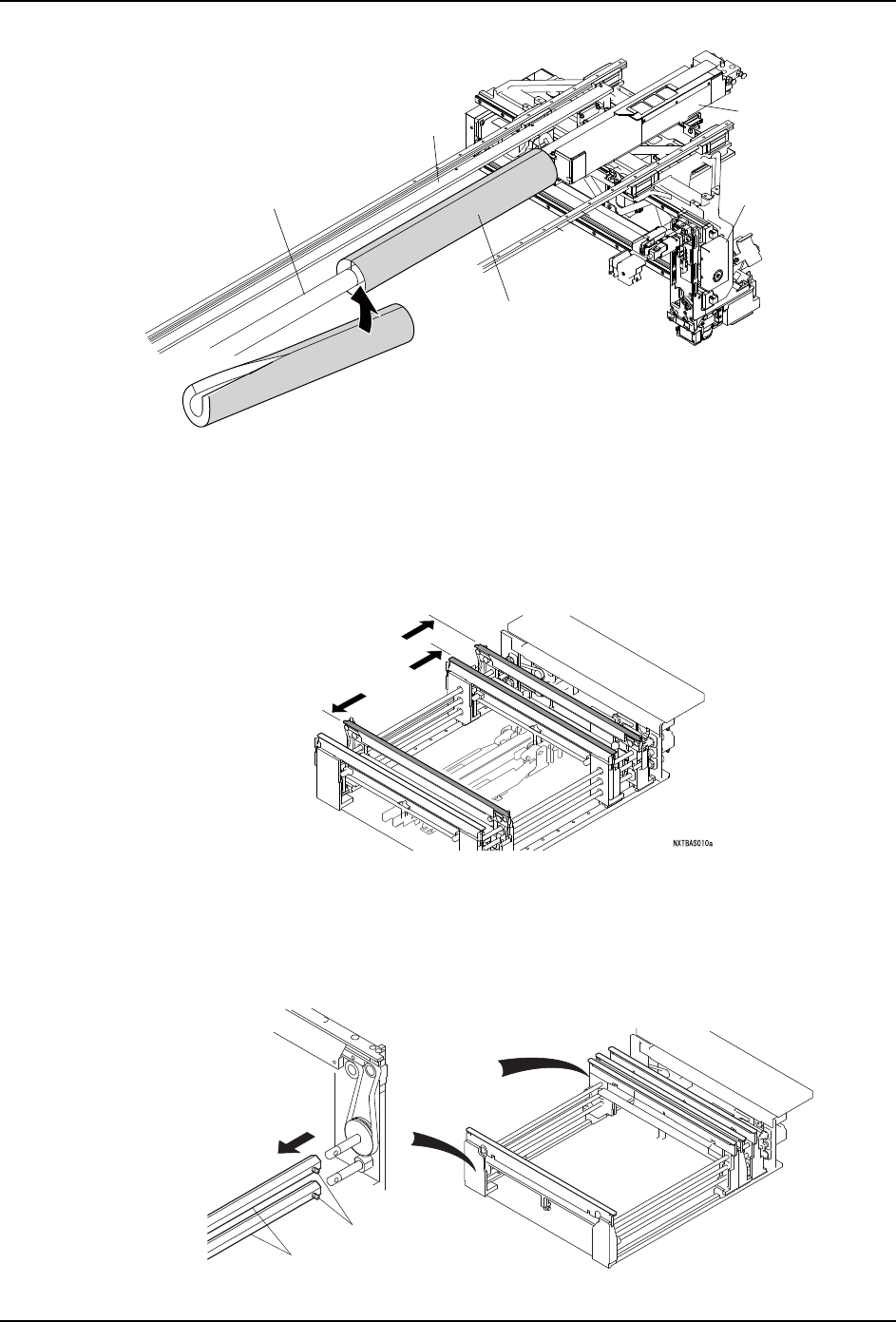 NXTBAS010a