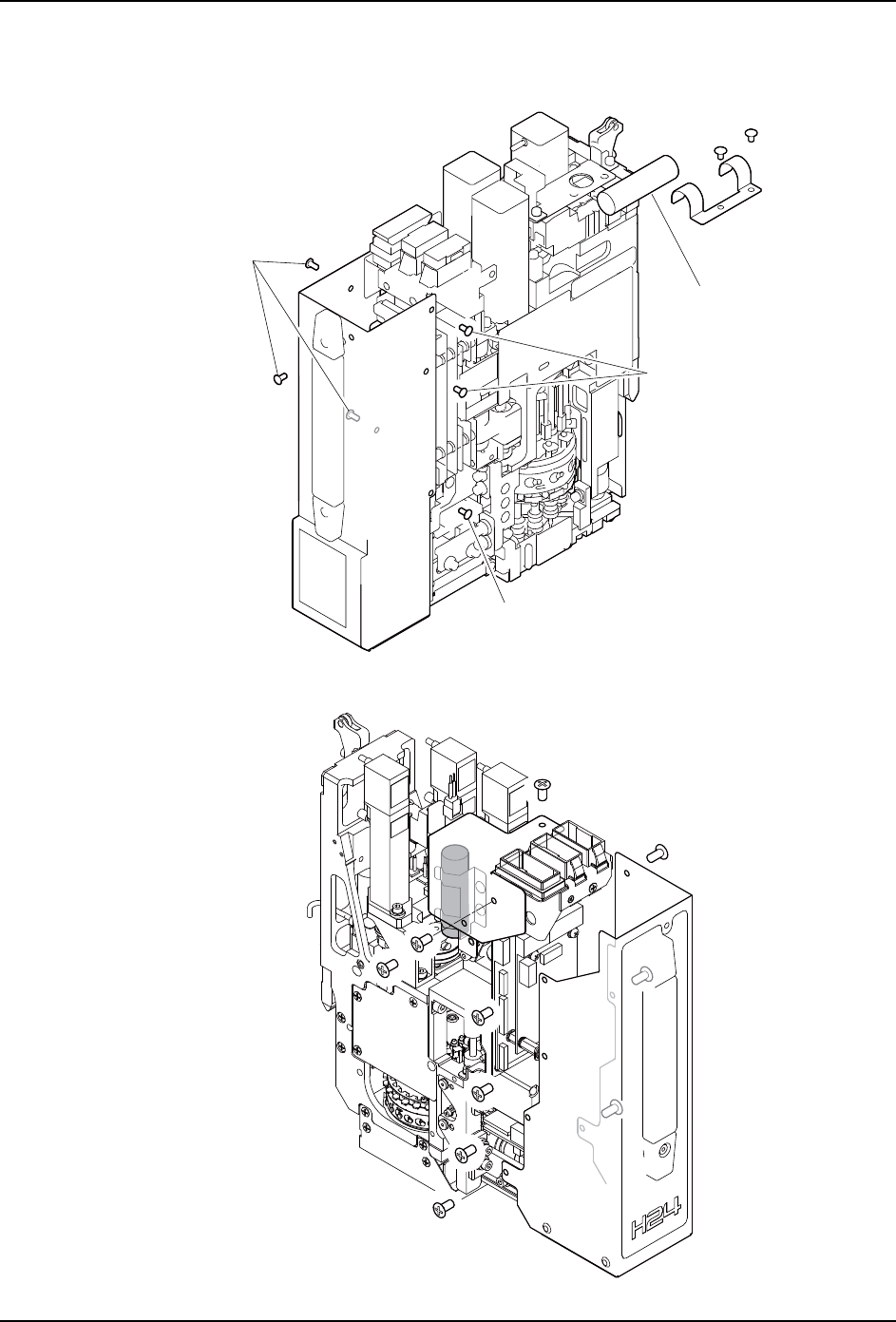 H24