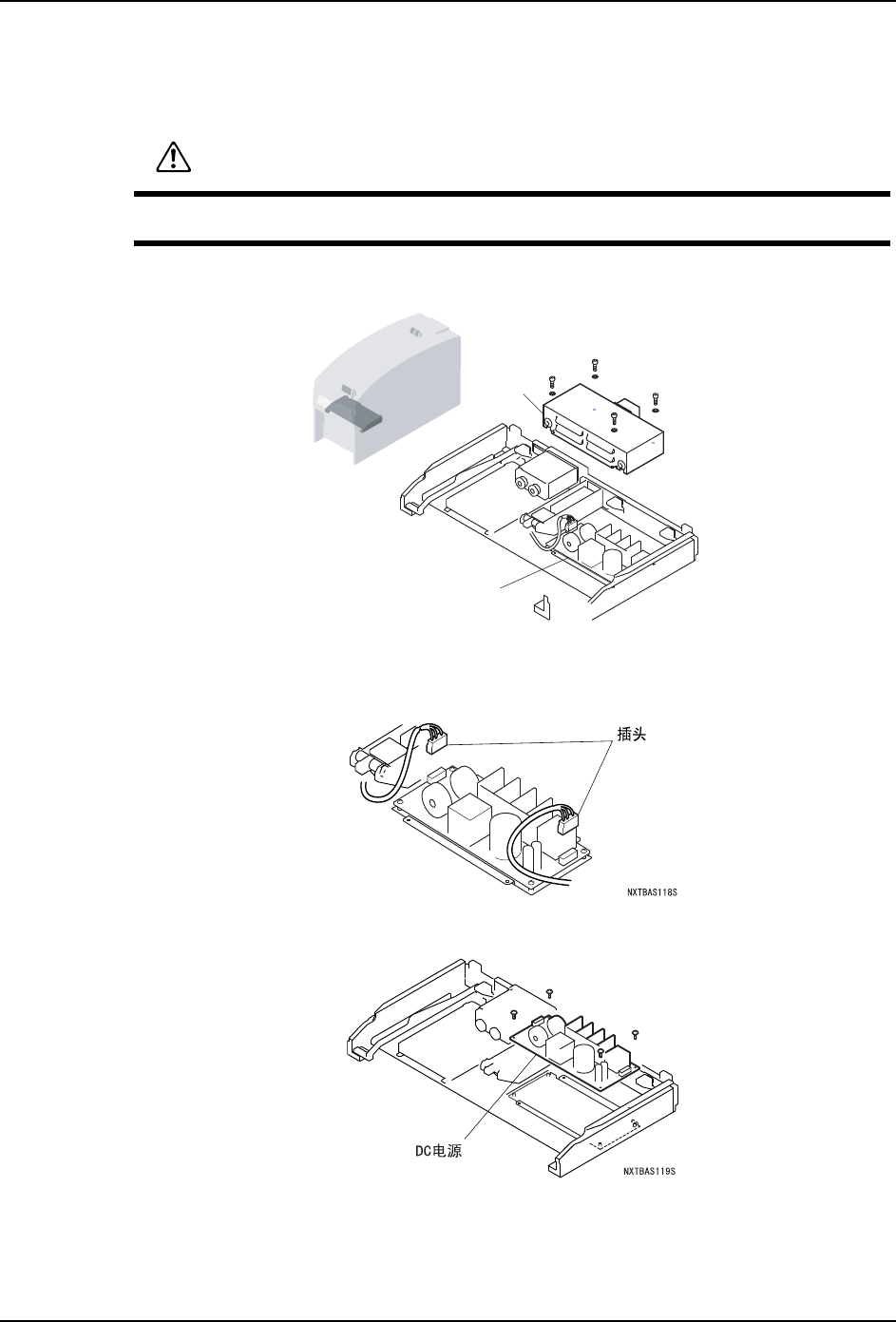 插头

NXTBAS118S

DC电源

NXTBAS119S