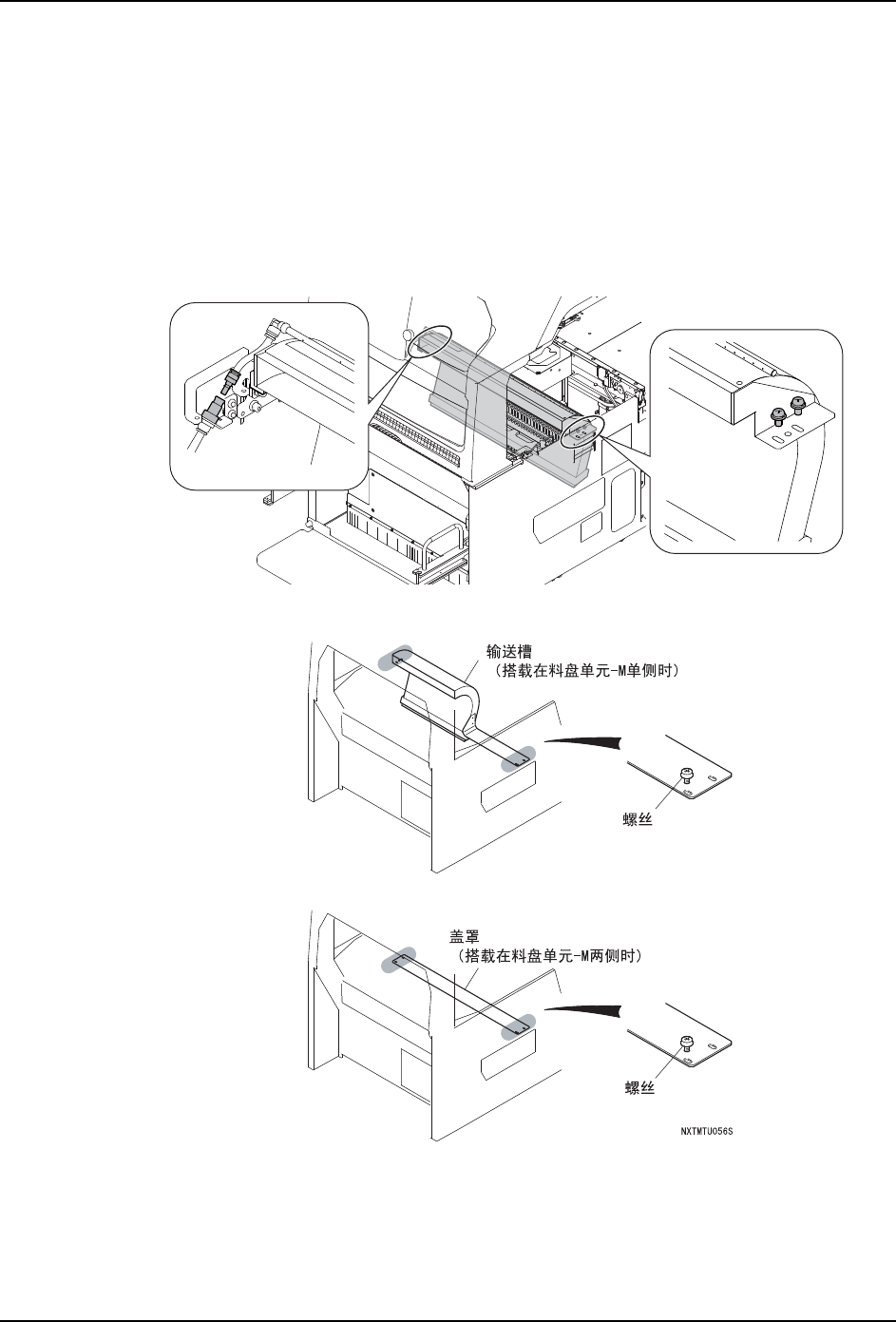 输送槽
（搭载在料盘单元-M单侧时）

螺丝

盖罩
（搭载在料盘单元-M两侧时）

螺丝

NXTMTU056S