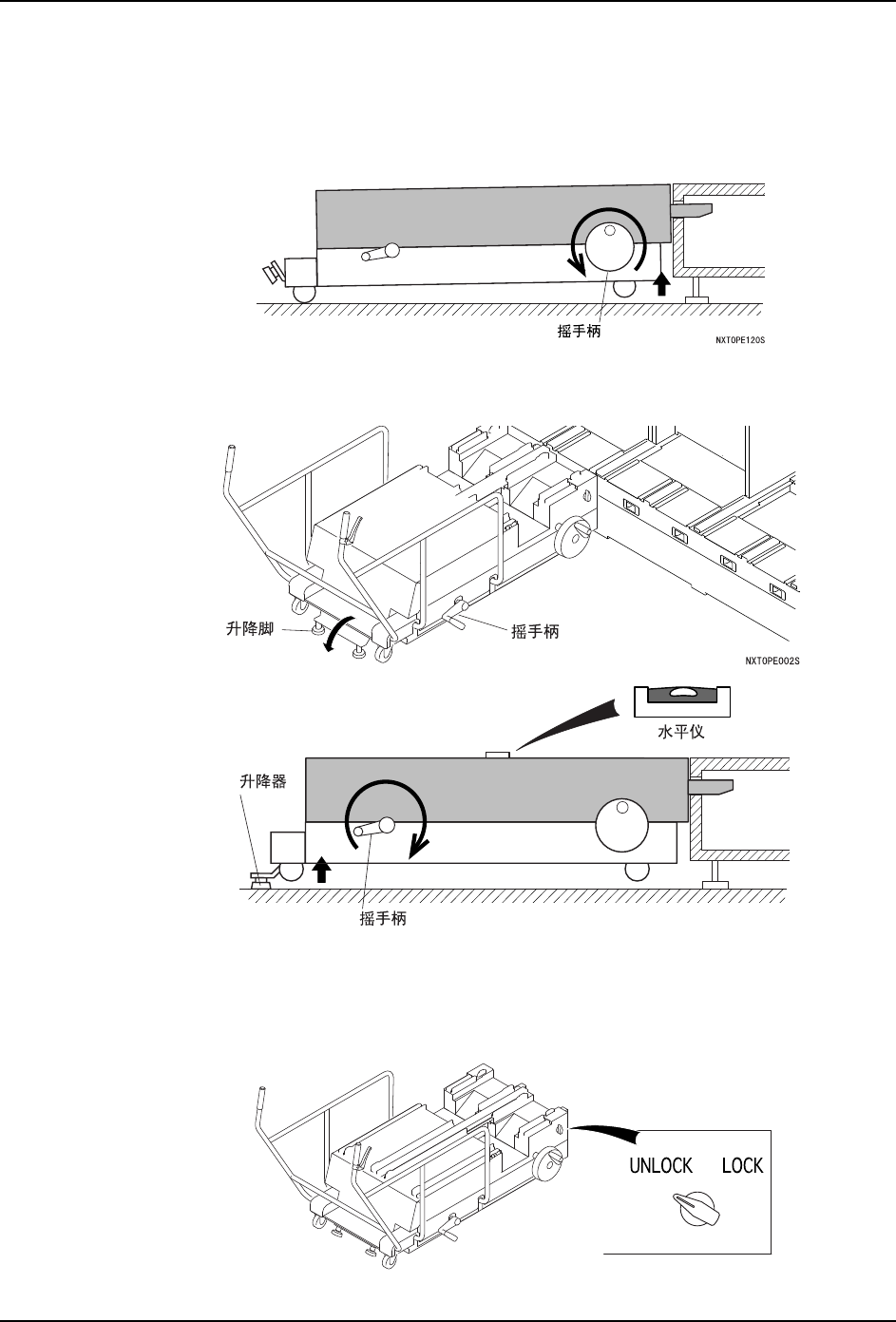 摇手柄

NXTOPE120S

升降脚

摇手柄

NXTOPE002S

水平仪

升降器

摇手柄

UNLOCK LOCK