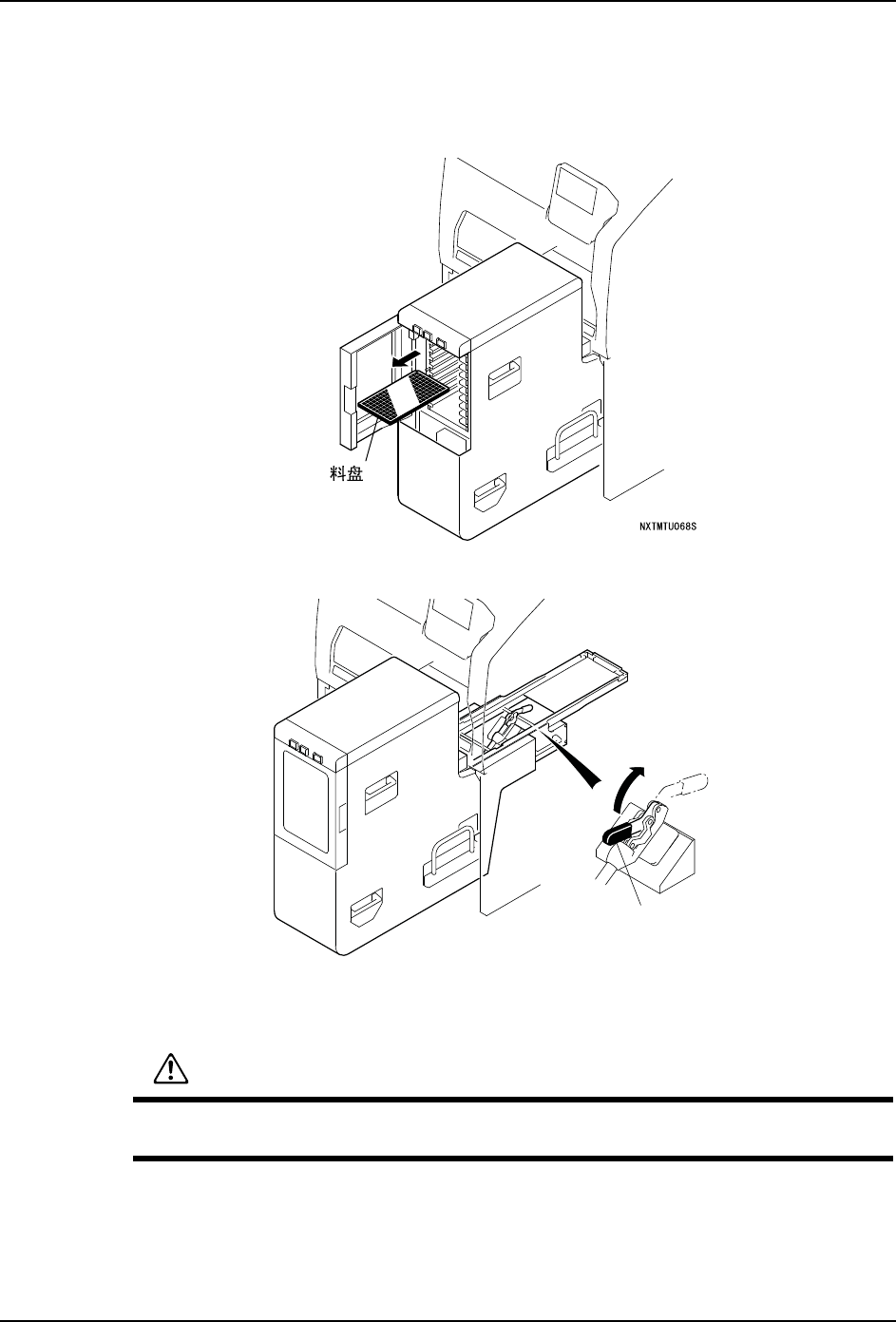 料盘

NXTMTU068S