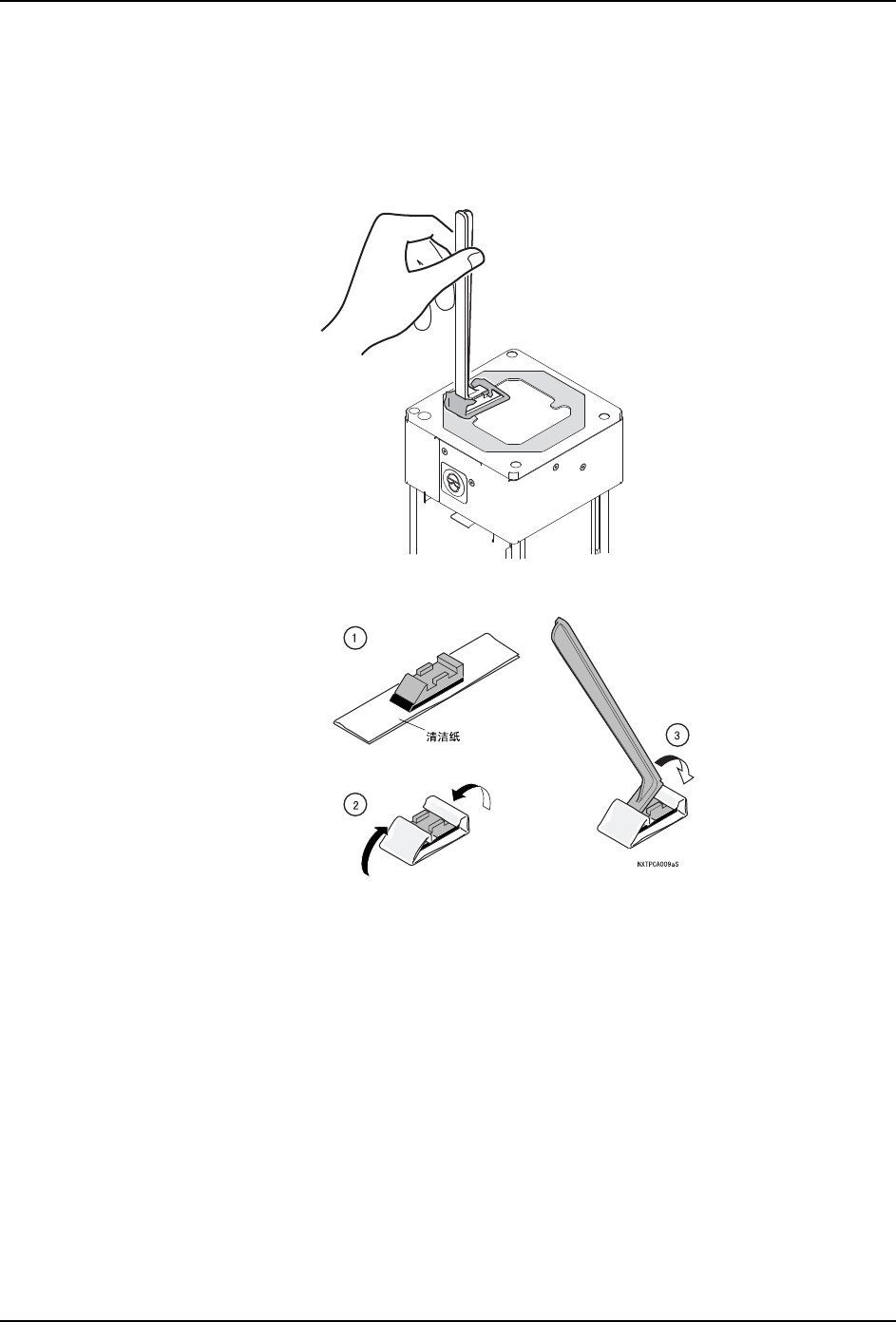 1

清洁纸

2

3

NXTPCA009aS