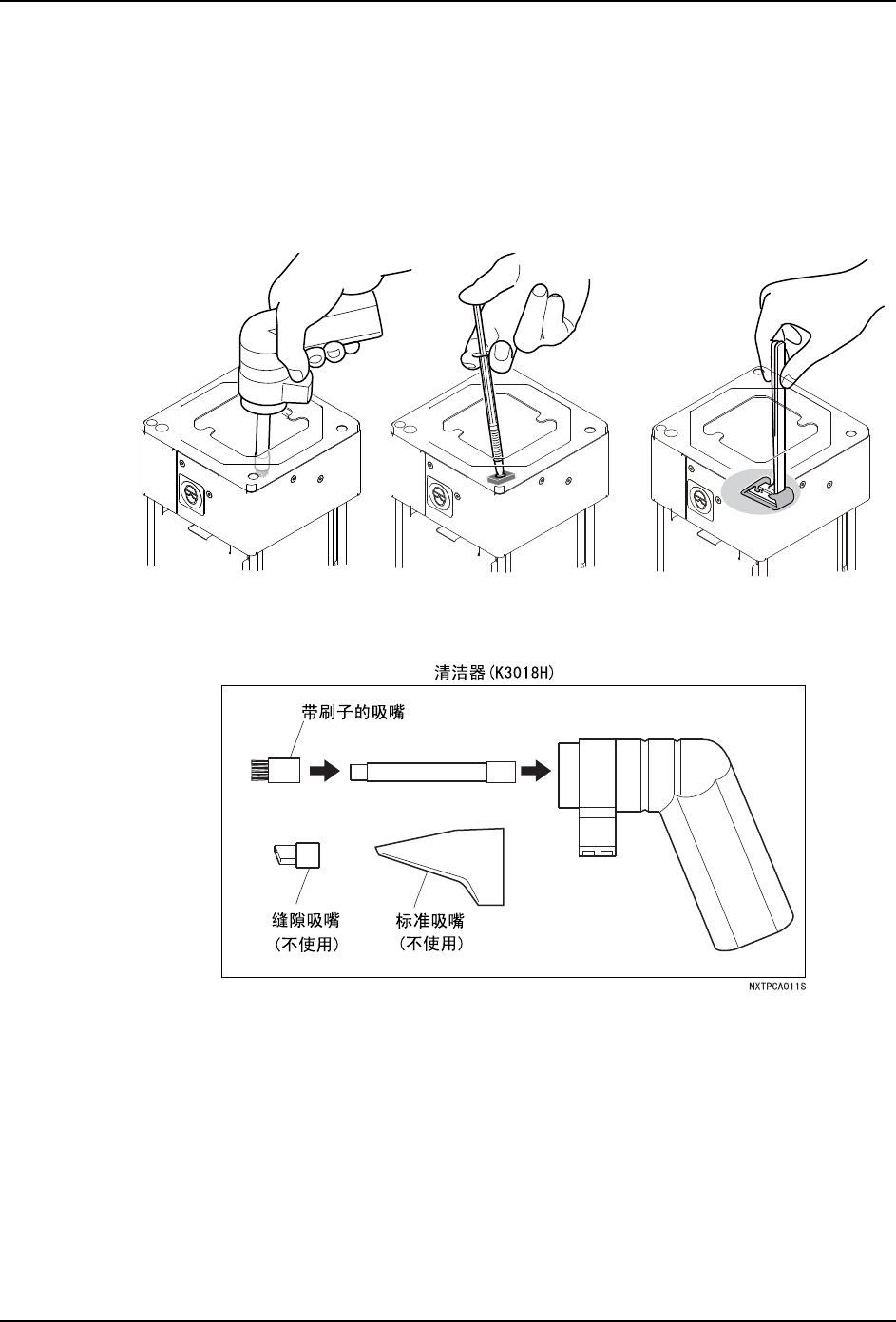 清洁器(K3018H)

带刷子的吸嘴

缝隙吸嘴
(不使用)

标准吸嘴
(不使用)

NXTPCA011S