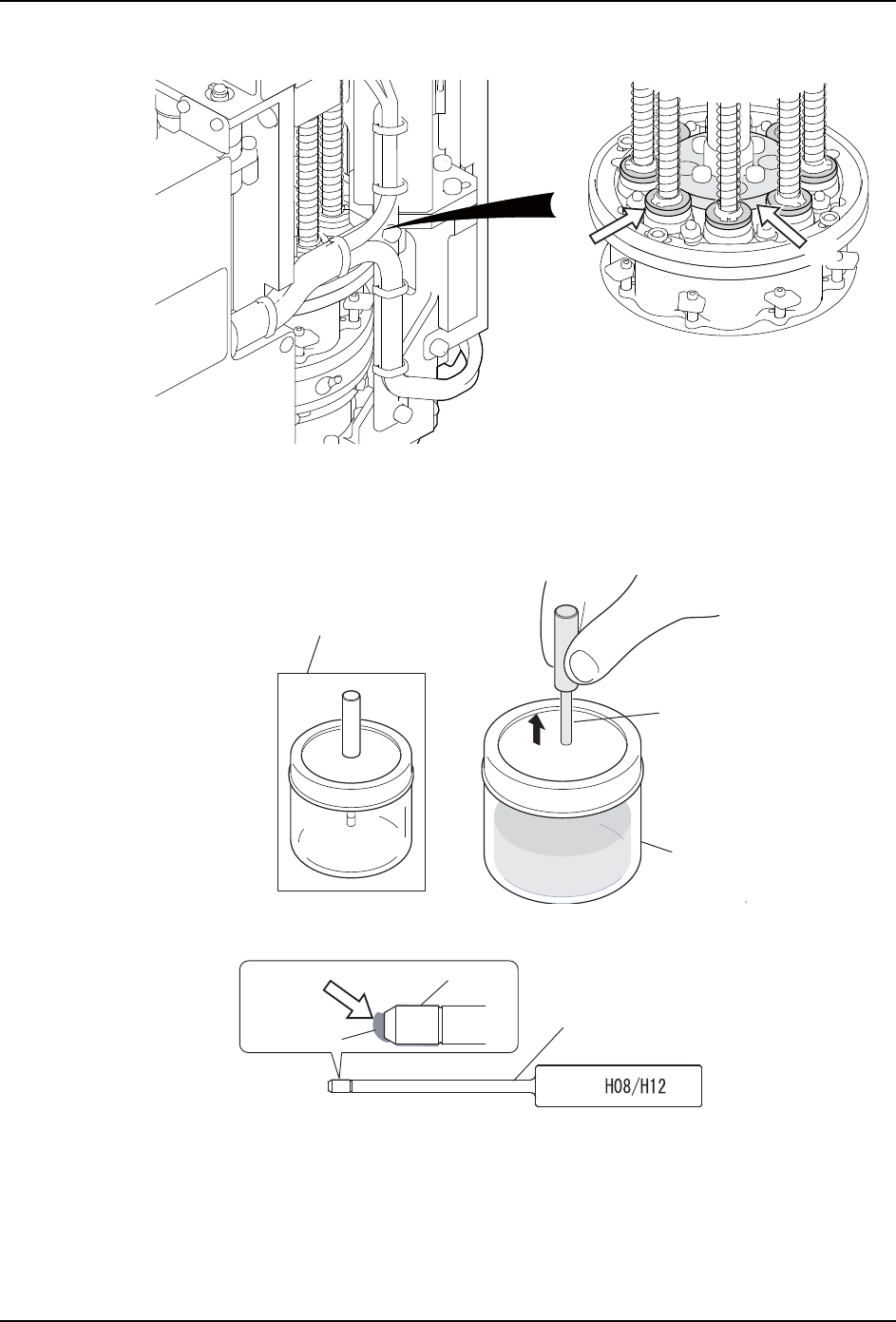 H08/H12