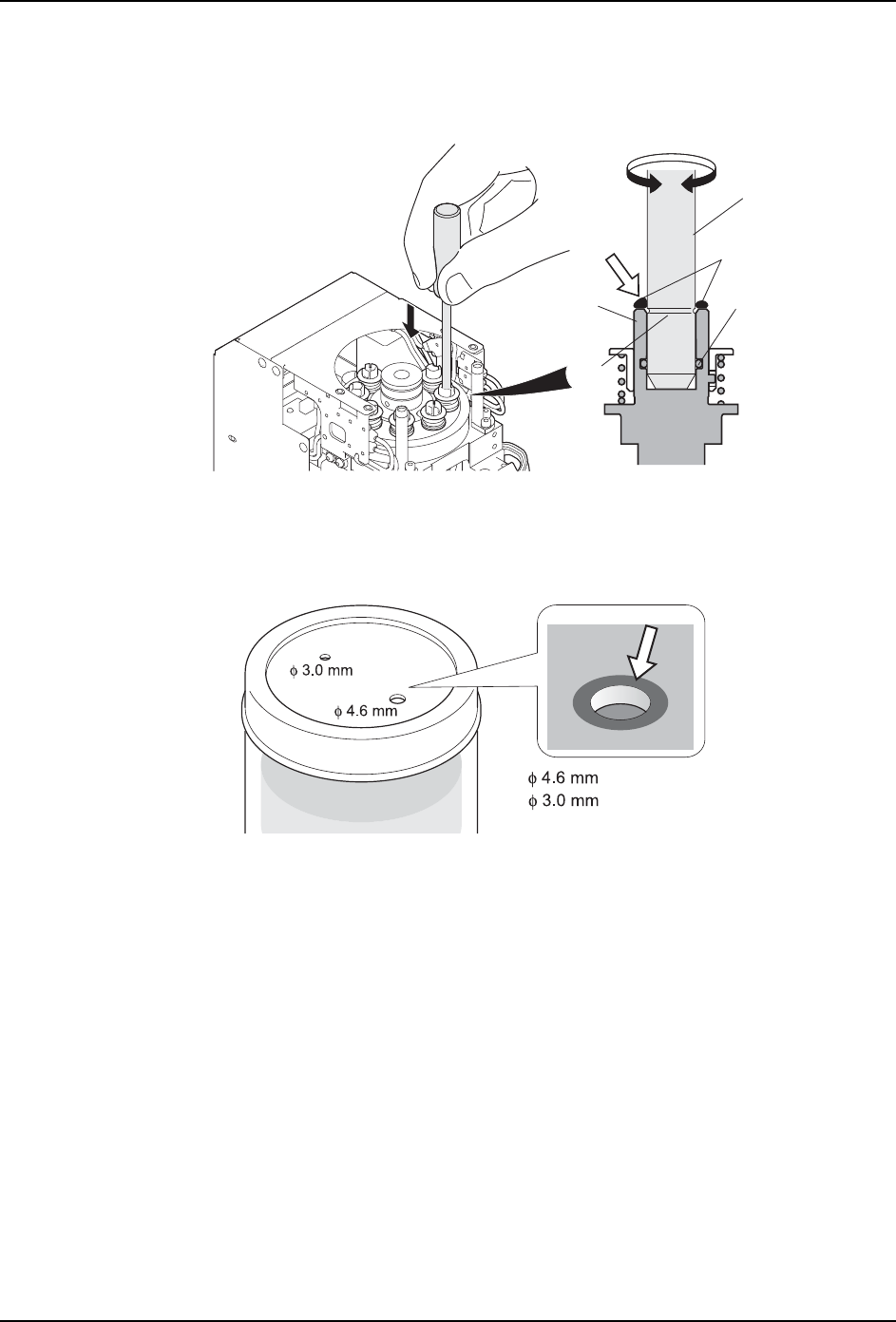 $\phi$ 3.0 mm

$\phi$ 4.6 mm

$\phi$ 4.6 mm
$\phi$ 3.0 mm