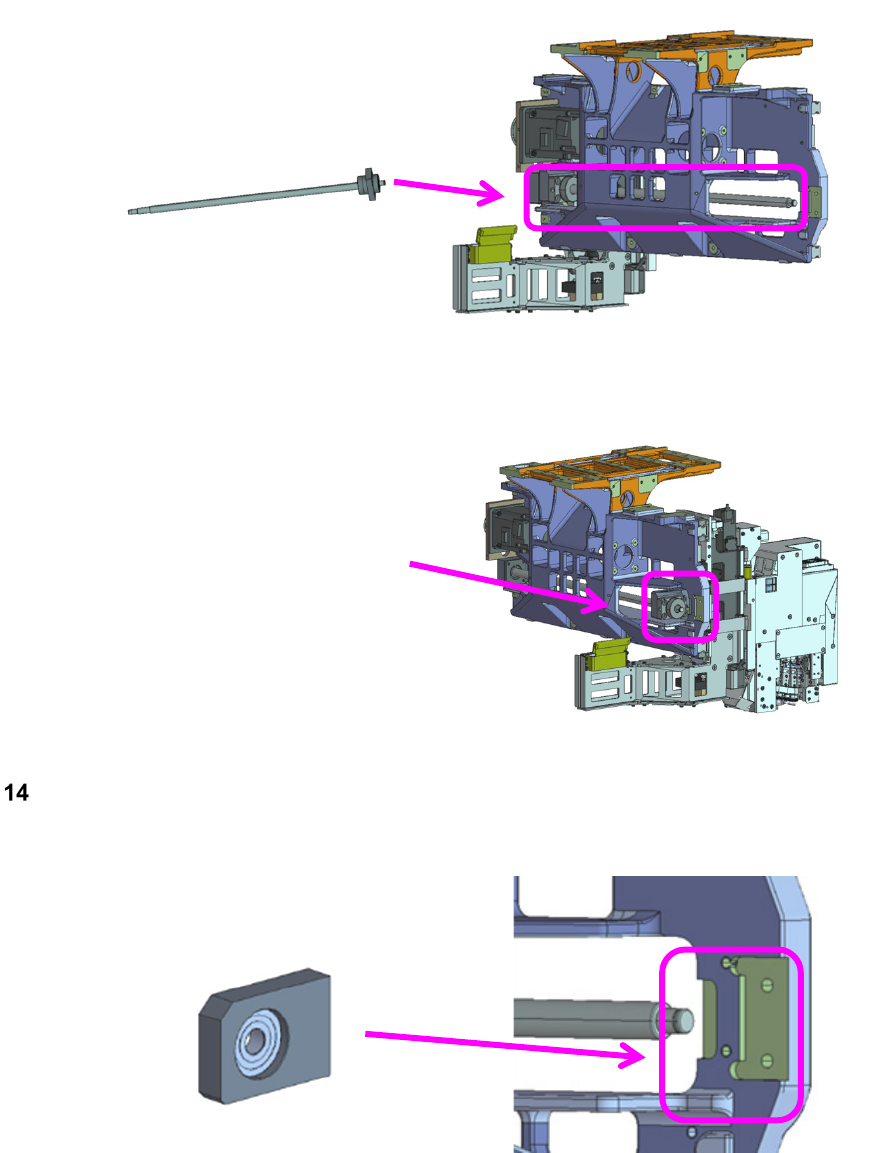 14