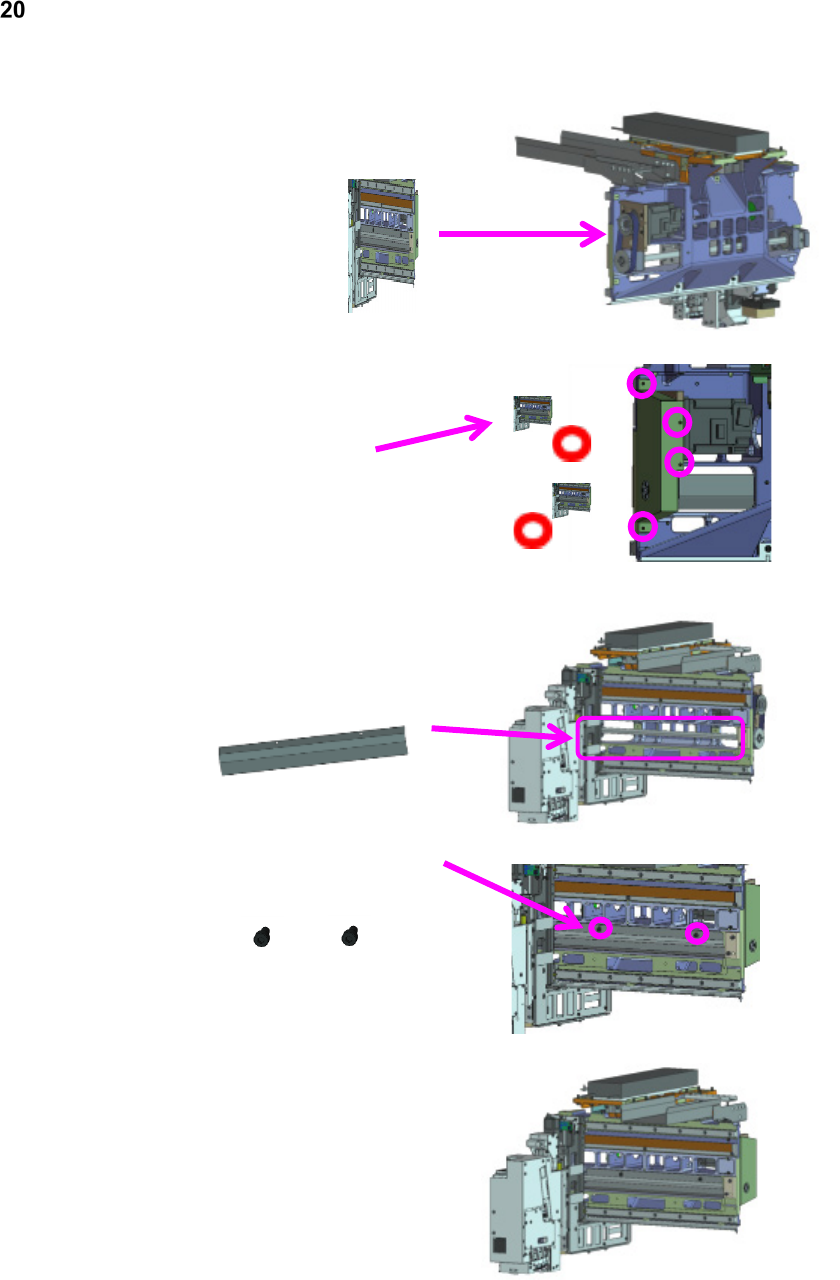 20