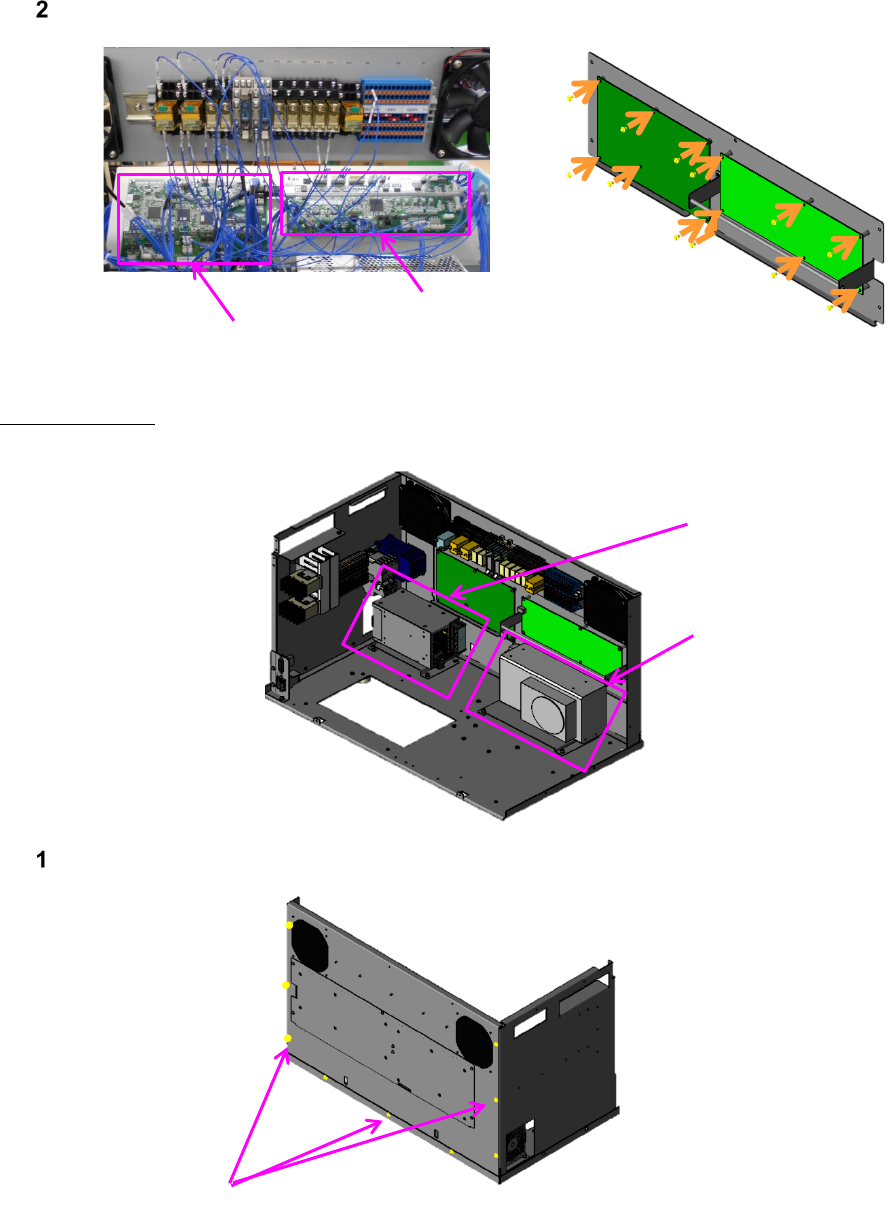 2

1