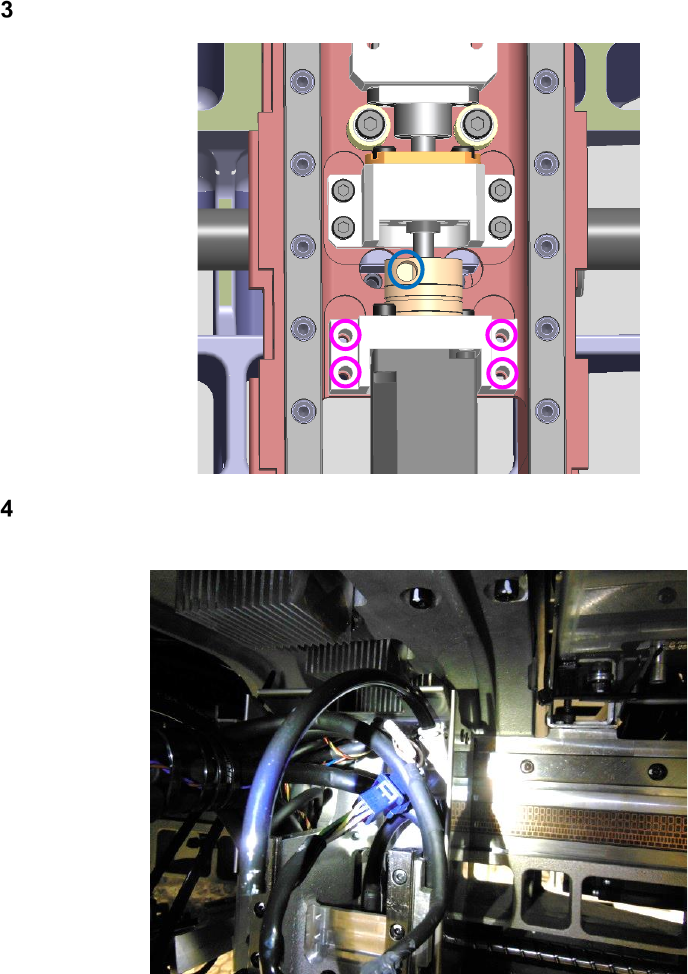 3

4