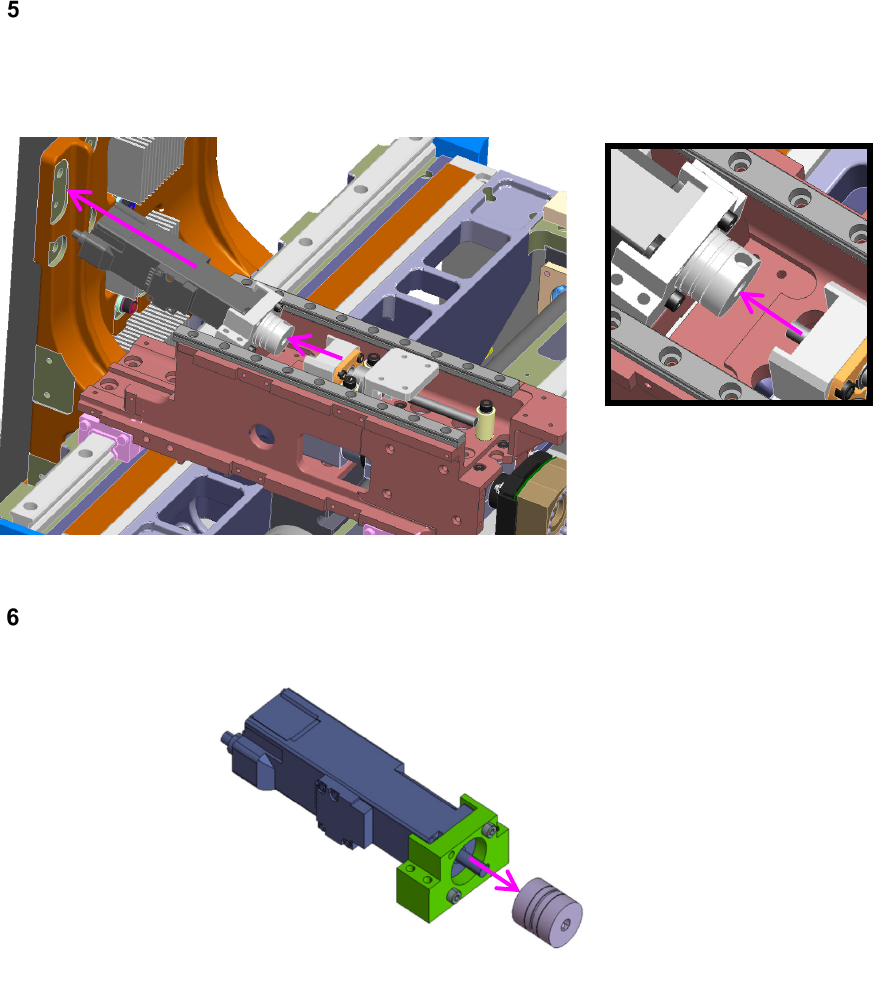 5

6