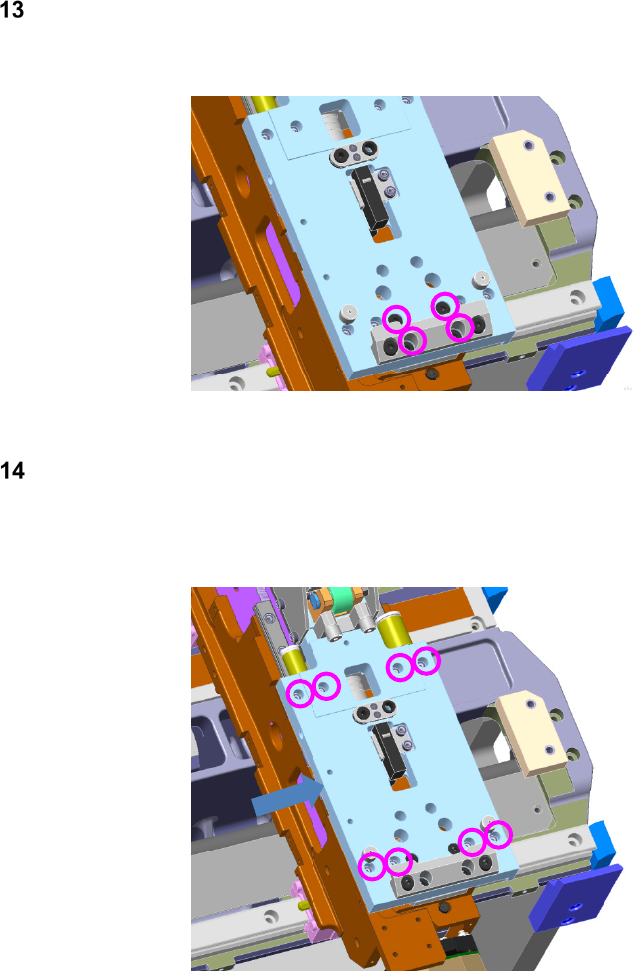 13

14