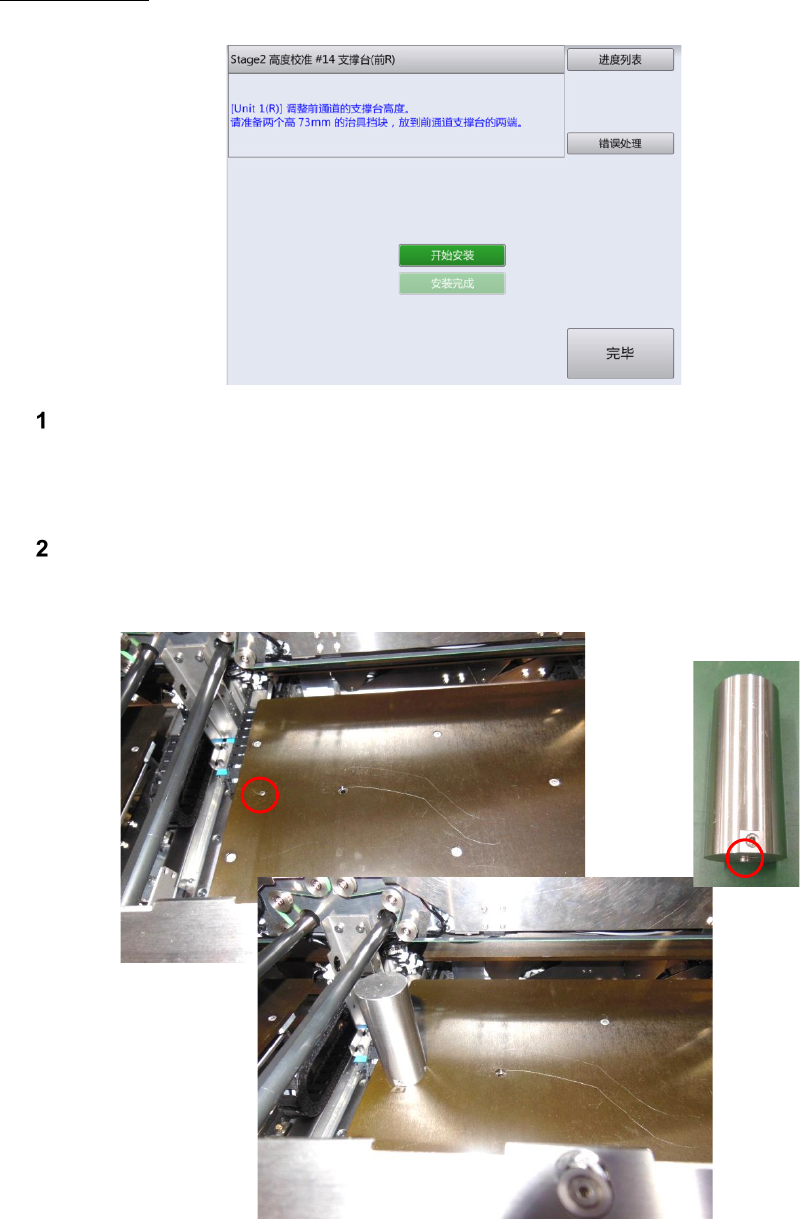 Stage2 高度校准 #14 支撑台(前R)

进度列表

[Unit 1(R)] 调整前通道的支撑台高度。
请准备两个高 73mm 的治具挡块，放到前通道支撑台的两端。

错误处理

开始安装

安装完成

完毕

1

2