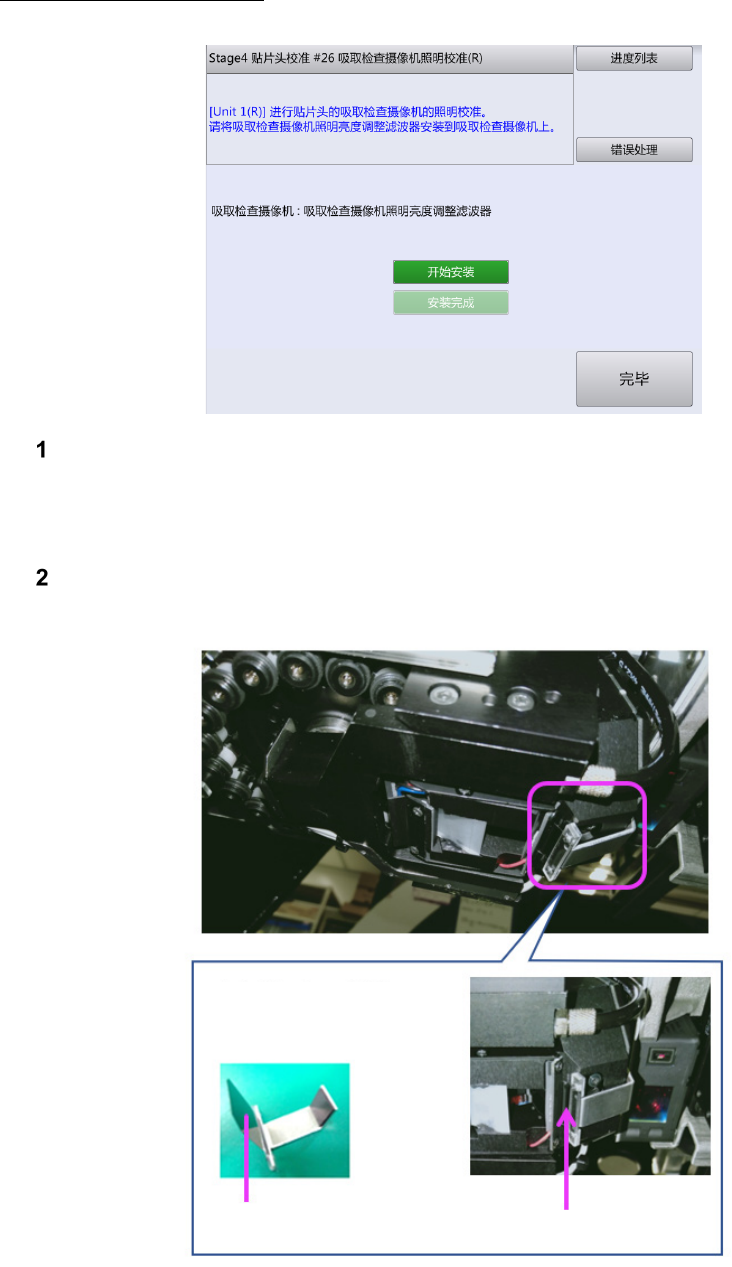 Stage4 贴片头校准 #26 吸取检查摄像机照明校准(R)

进度列表

[Unit 1(R)] 进行贴片头的吸取检查摄像机的照明校准。
请将吸取检查摄像机照明亮度调整滤波器安装到吸取检查摄像机上。

错误处理

吸取检查摄像机 : 吸取检查摄像机照明亮度调整滤波器

开始安装

安装完成

完毕

1

2