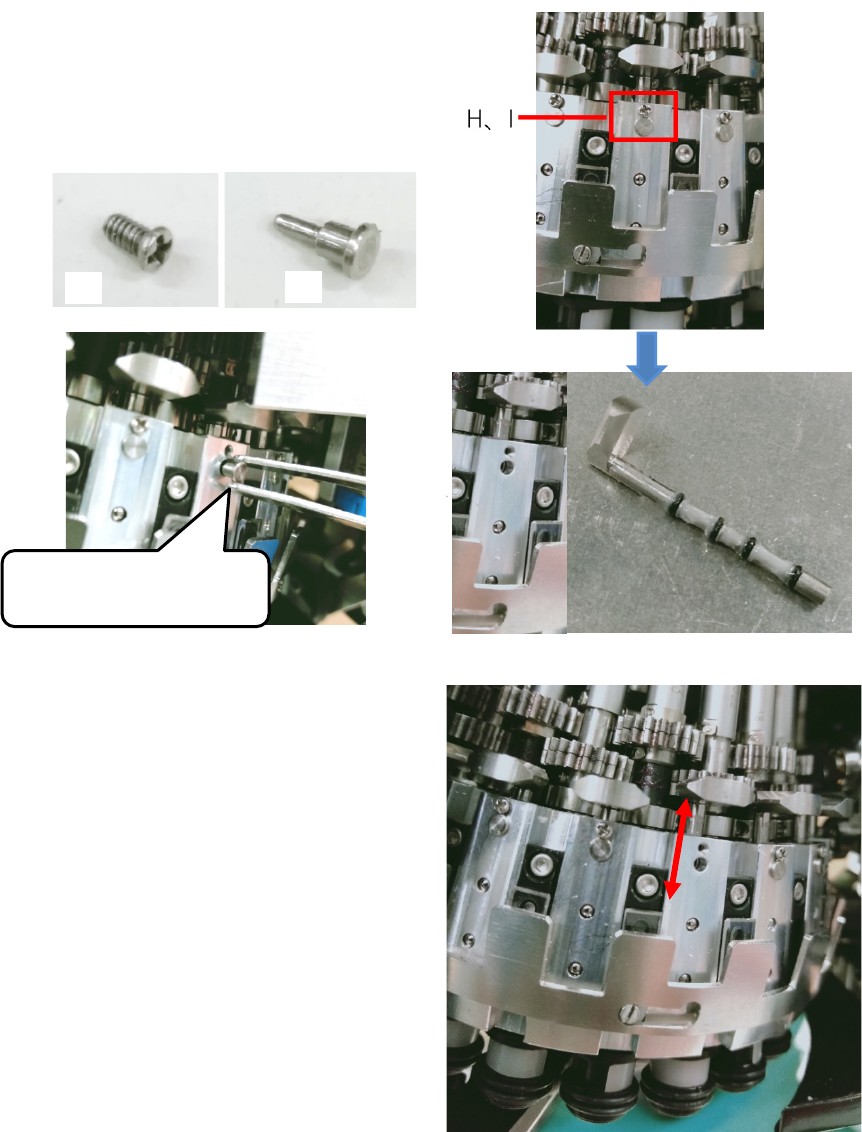 H、I