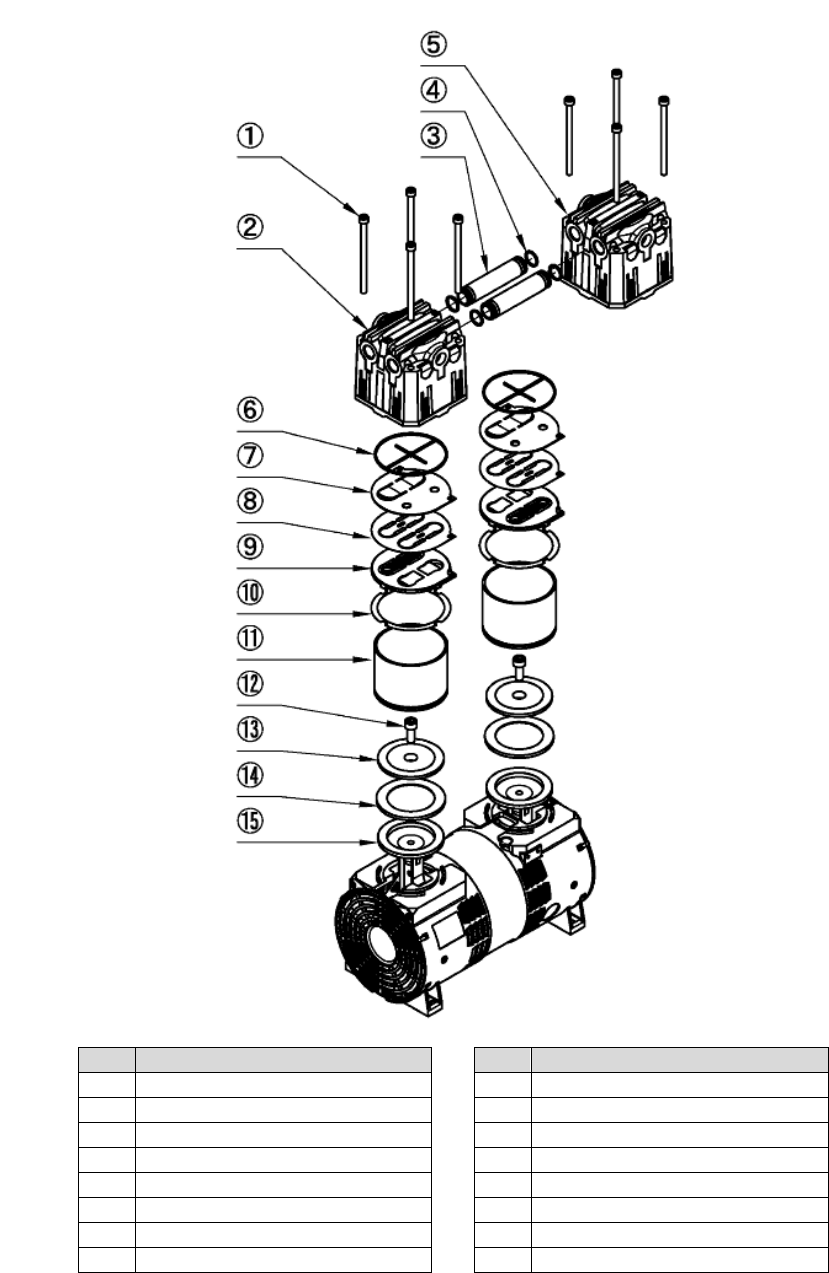 ⑤
④
③
①
②
⑥
⑦
⑧
⑨
⑩
⑪
⑫
⑬
⑭
⑮