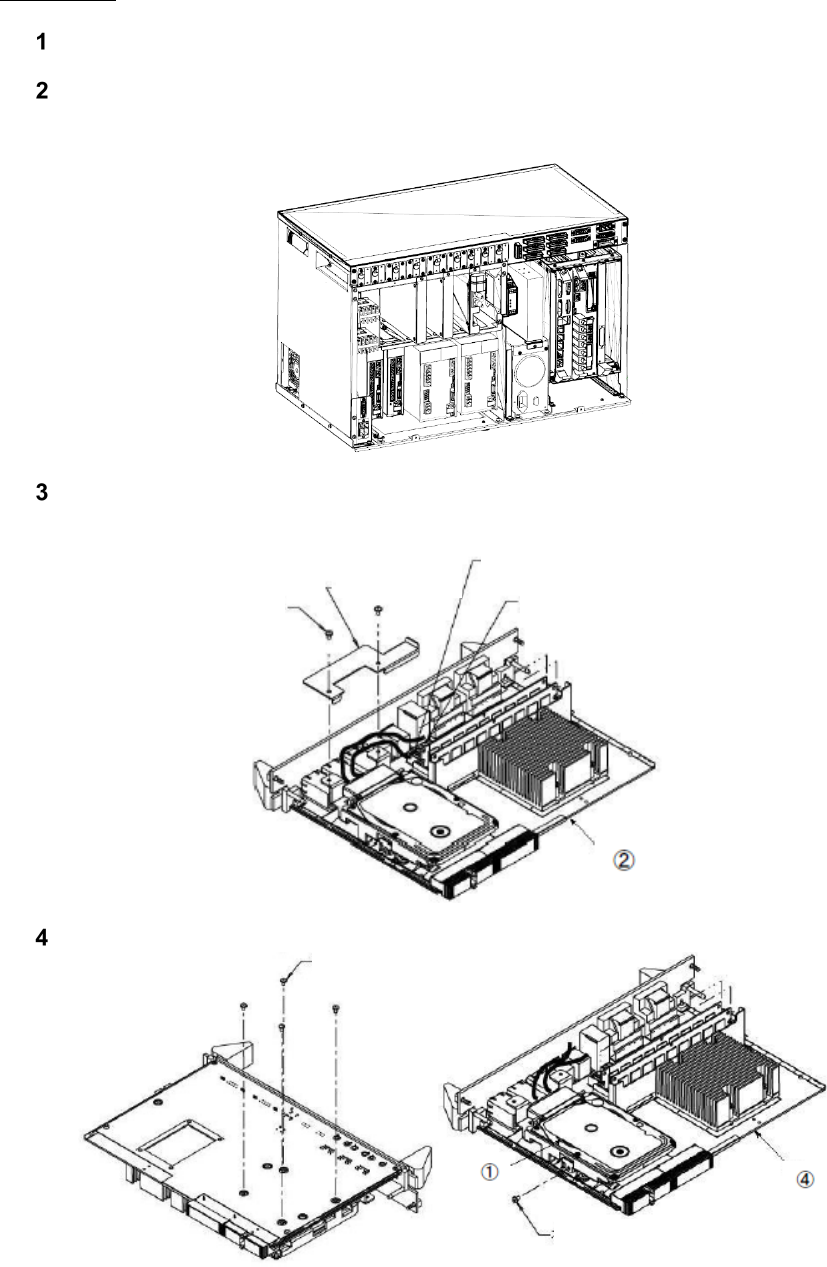 1

2

3

②

4

①

④