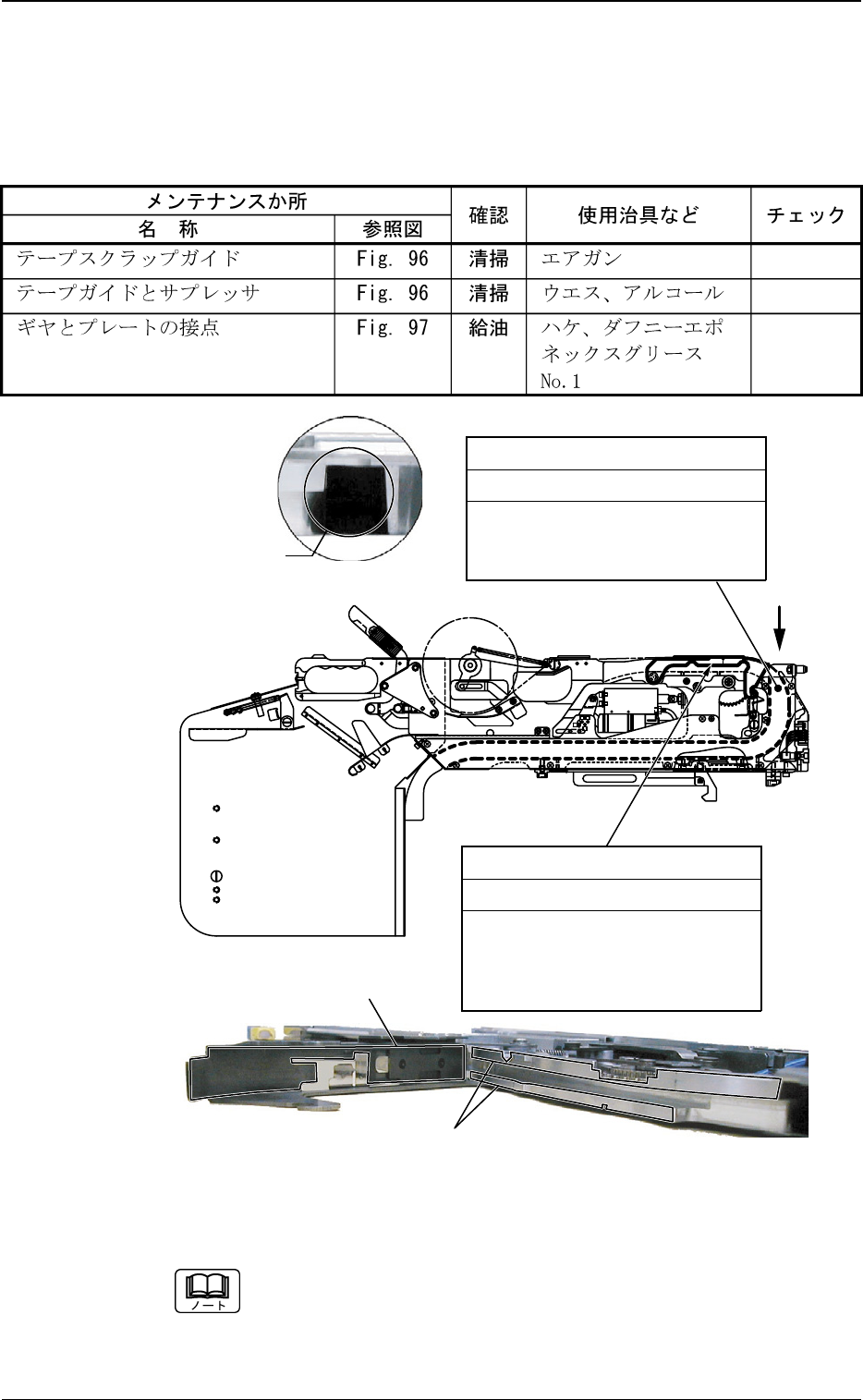 | メンテナンスか所 | | 確認 | 使用治具など | チェック |
|---|---|---|---|---|
| 名　称 | 参照図 | | | |
| テープスクラップガイド | Fig. 96 | 清掃 | エアガン | |
| テープガイドとサプレッサ | Fig. 96 | 清掃 | ウエス、アルコール | |
| ギヤとプレートの接点 | Fig. 97 | 給油 | ハケ、ダフニーエポネックスグリース No.1 | |

ノート