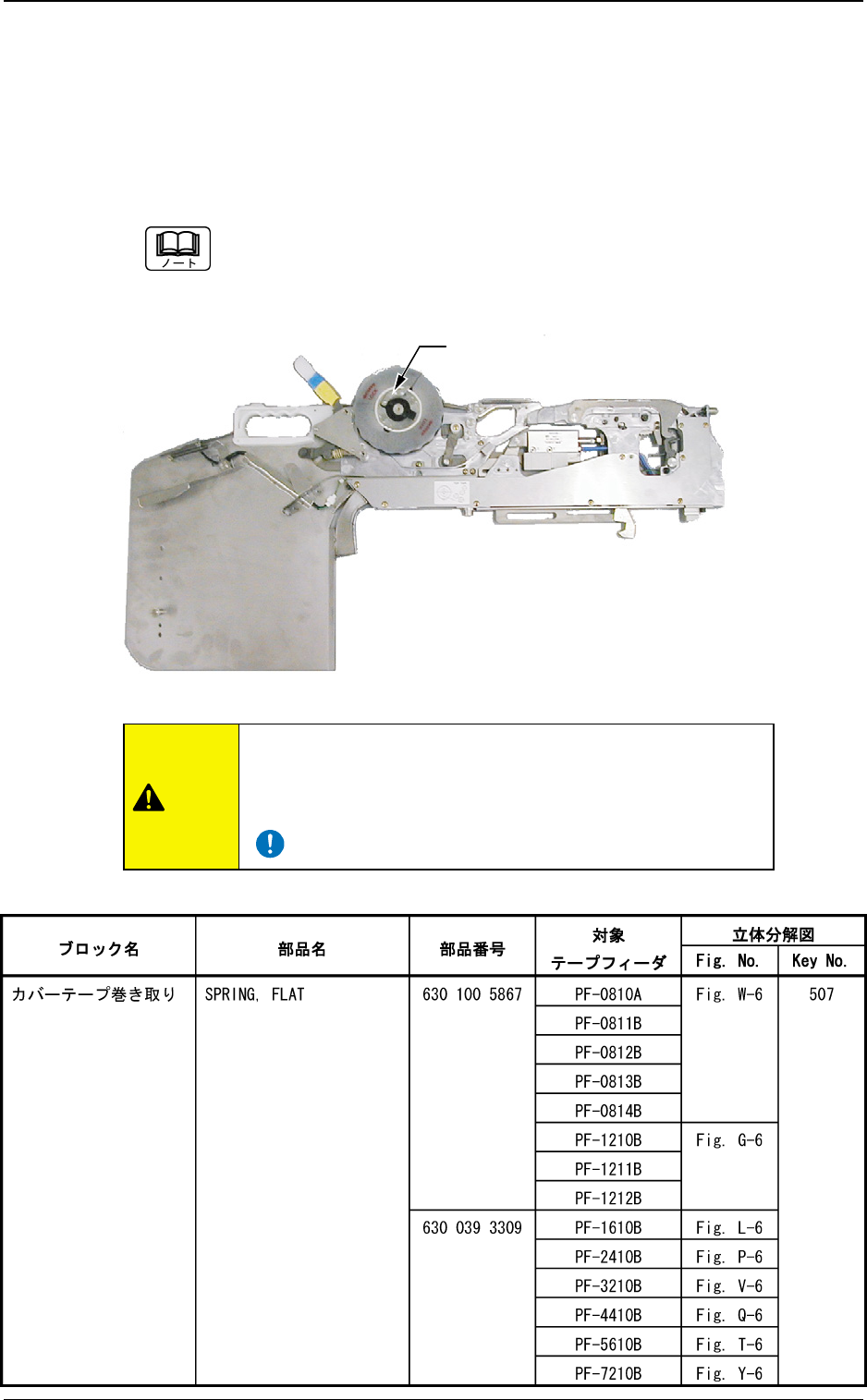 ノート

| ブロック名 | 部品名 | 部品番号 | 対象 テープフィーダ | 立体分解図 Fig. No. | 立体分解図 Key No. |
|---|---|---|---|---|---|
| カバーテープ巻き取り | SPRING, FLAT | 630 100 5867 | PF-0810A | Fig. W-6 | 507 |
| | | | PF-0811B | | |
| | | | PF-0812B | | |
| | | | PF-0813B | | |
| | | | PF-0814B | | |
| | | | PF-1210B | Fig. G-6 | |
| | | | PF-1211B | | |
| | | | PF-1212B | | |
| | | 630 039 3309 | PF-1610B | Fig. L-6 | |
| | | | PF-2410B | Fig. P-6 | |
| | | | PF-3210B | Fig. V-6 | |
| | | | PF-4410B | Fig. Q-6 | |
| | | | PF-5610B | Fig. T-6 | |
| | | | PF-7210B | Fig. Y-6 | |