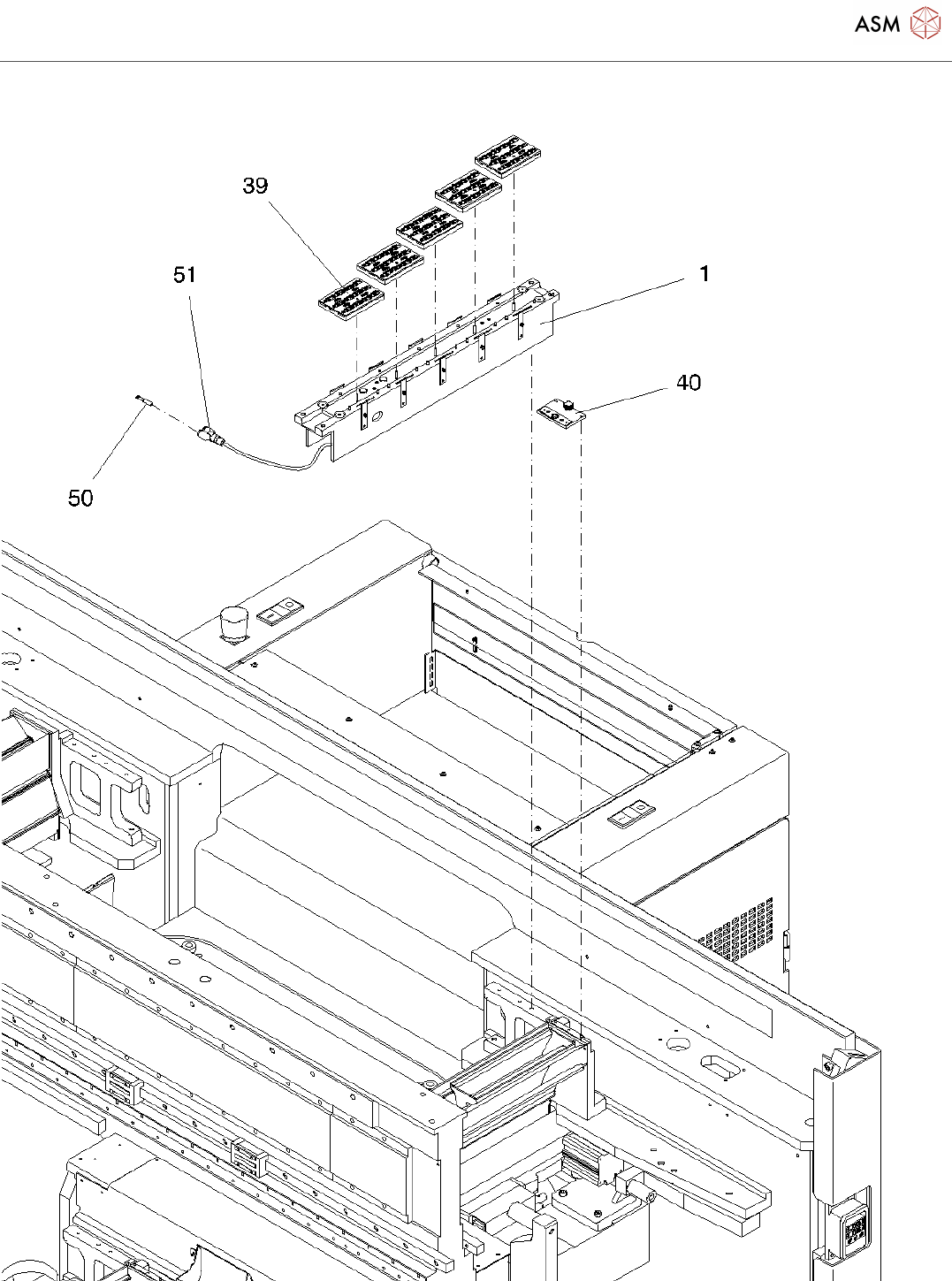 ASM

39

51

1

40

50