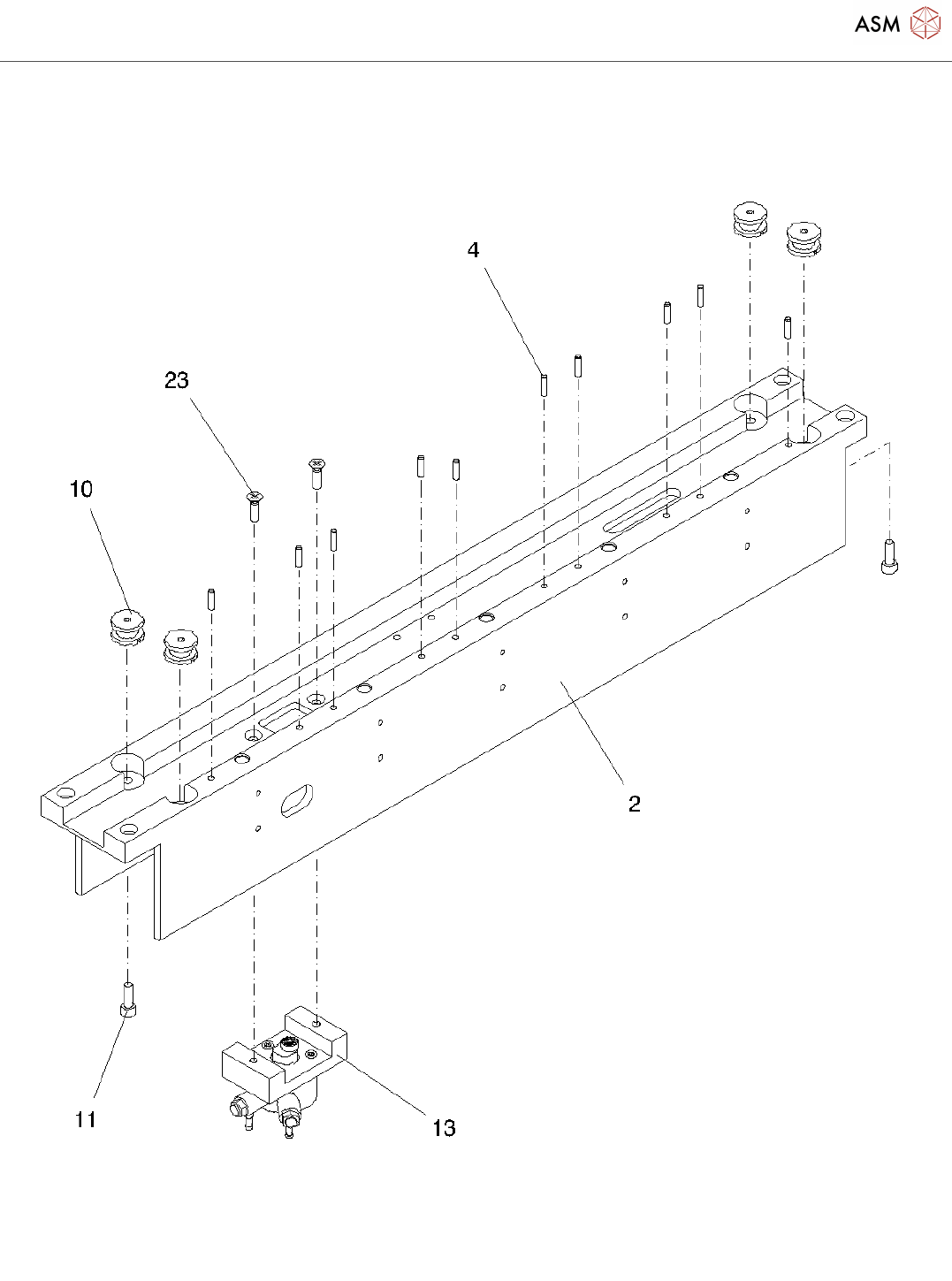 ASM

4

23

10

2

11

13