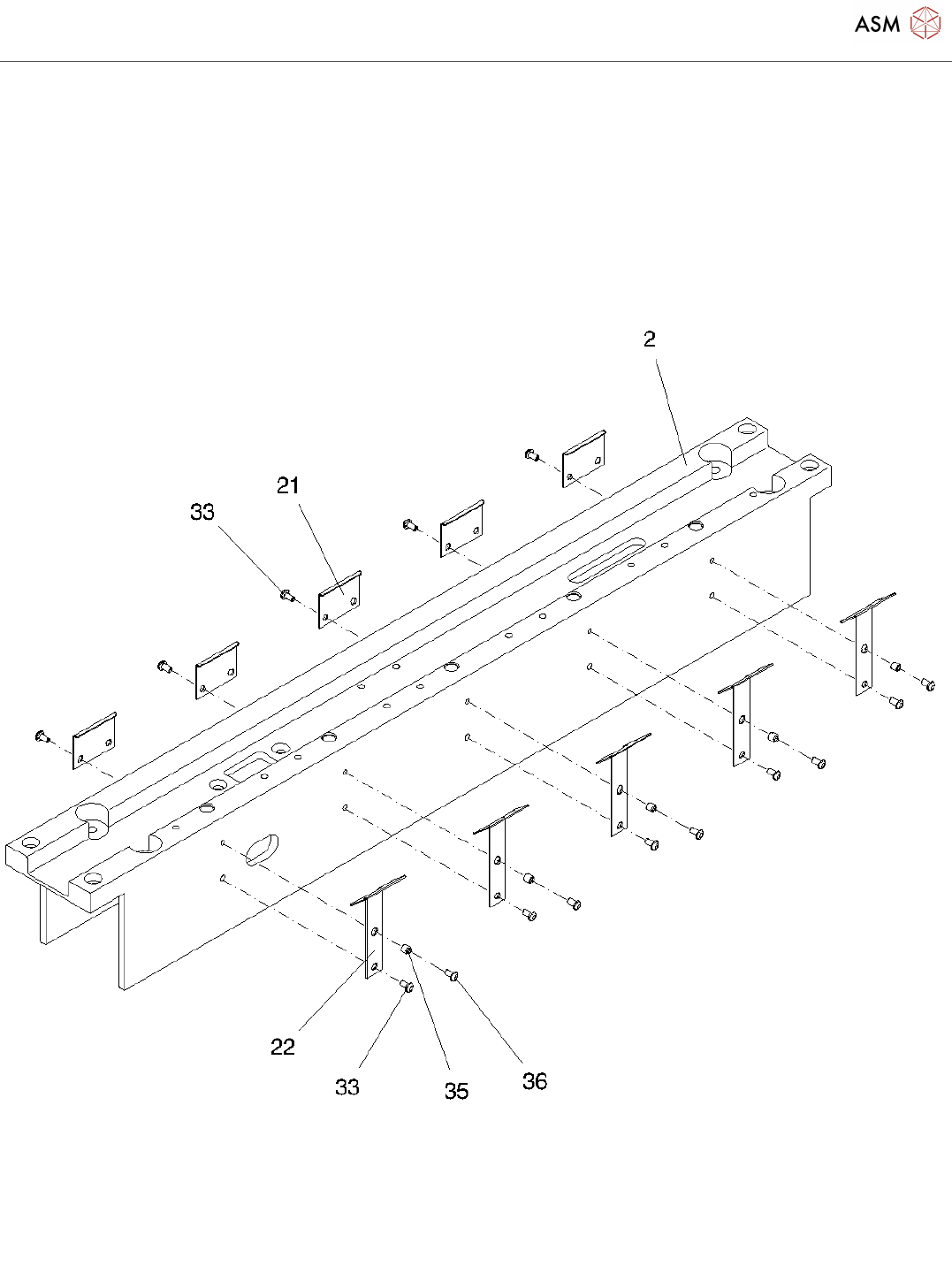 ASM

2
21
33
22
33
35
36