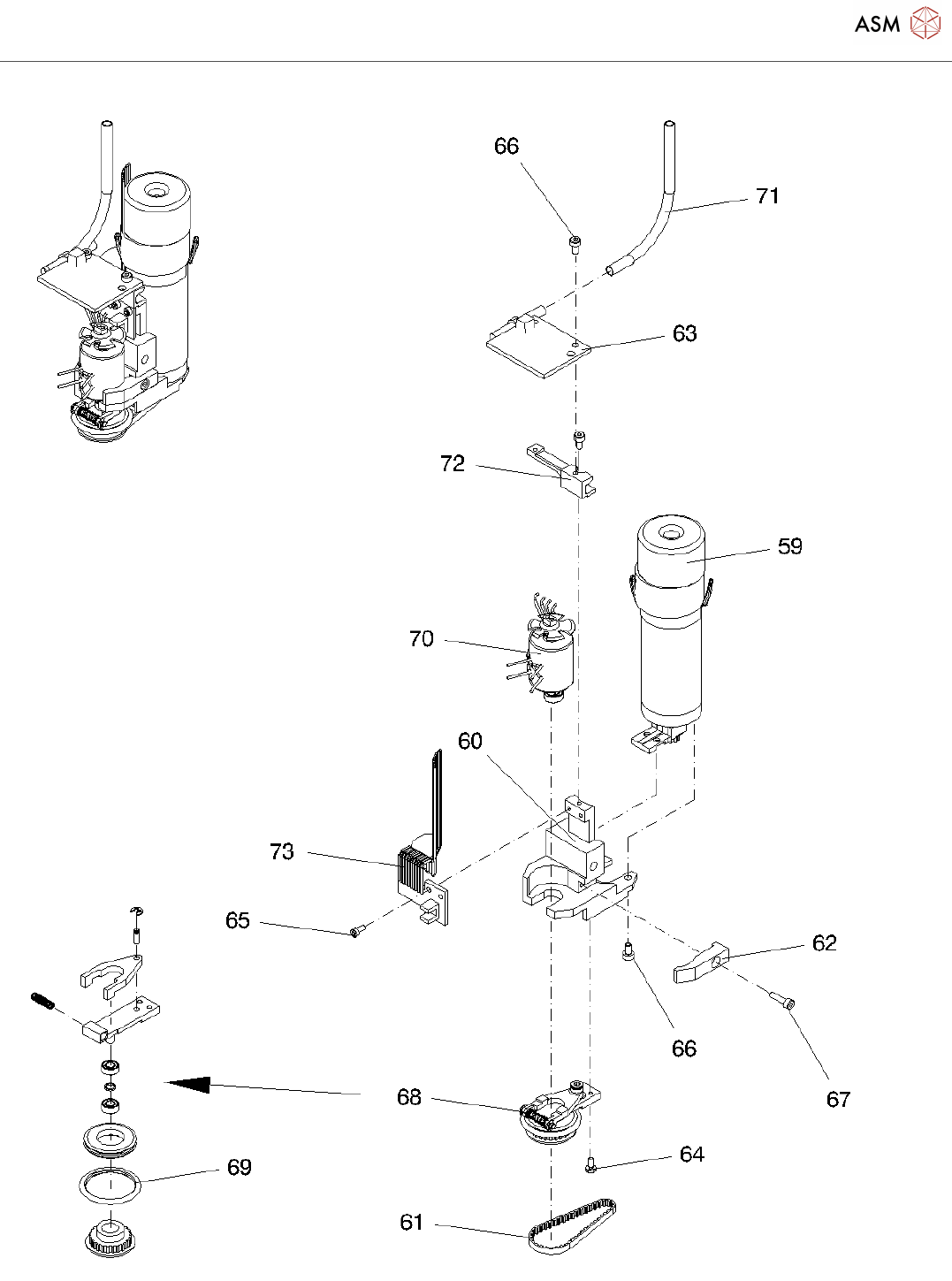 ASM

66

71

63

72

59

70

60

73

65

62

66

67

68

64

69

61