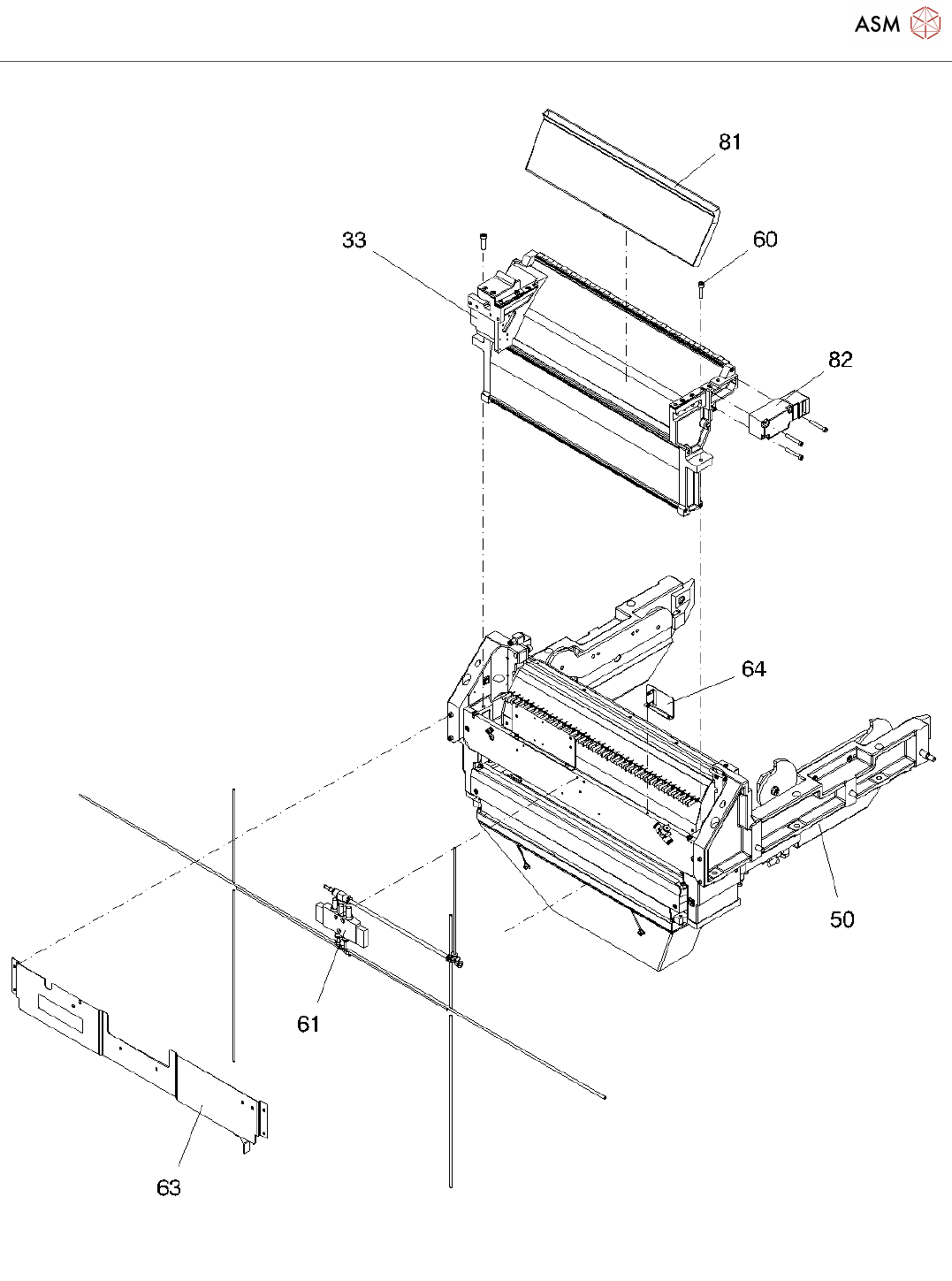 ASM

81

33

60

82

64

50

61

63