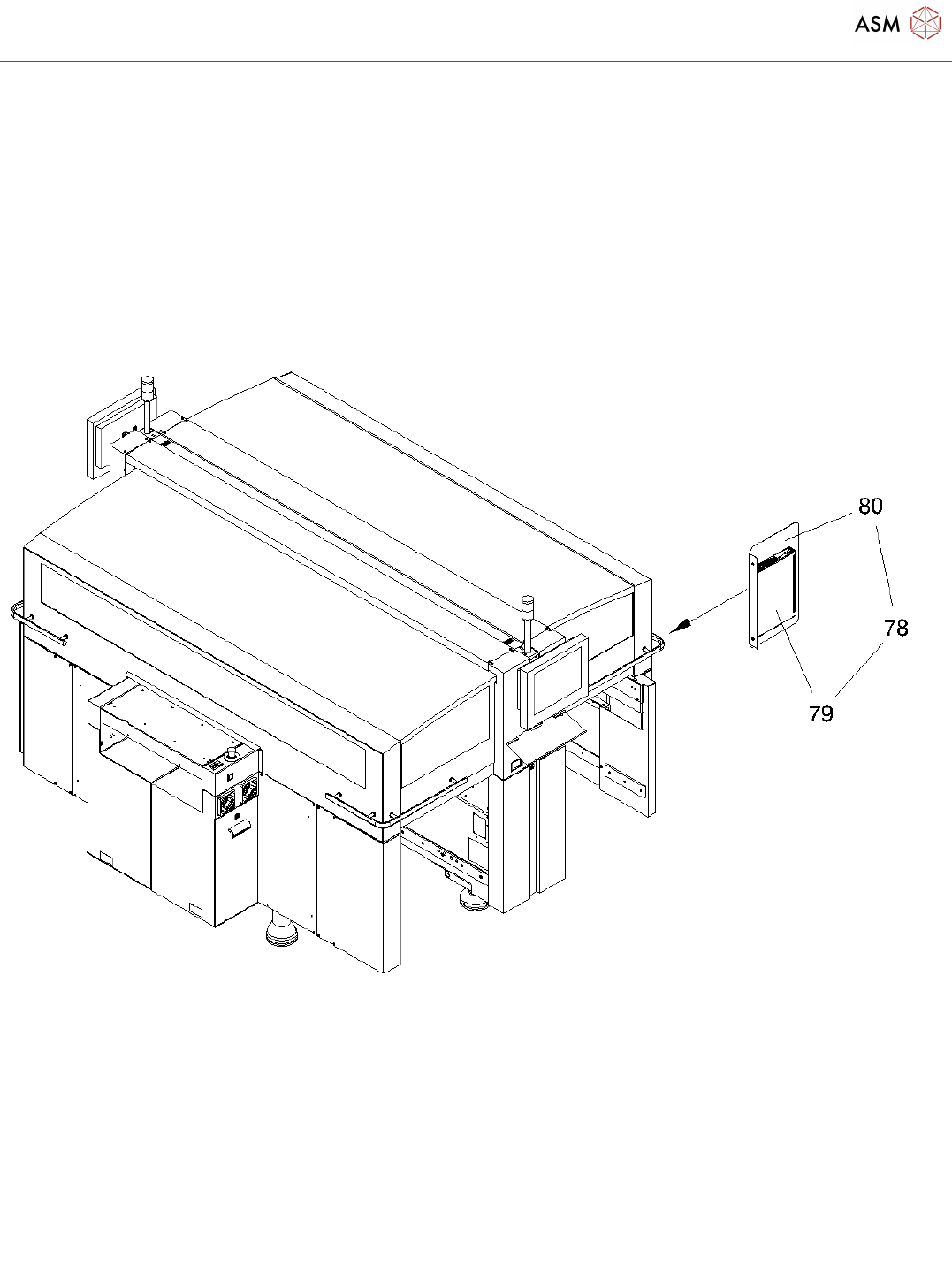 ASM

80

78

79