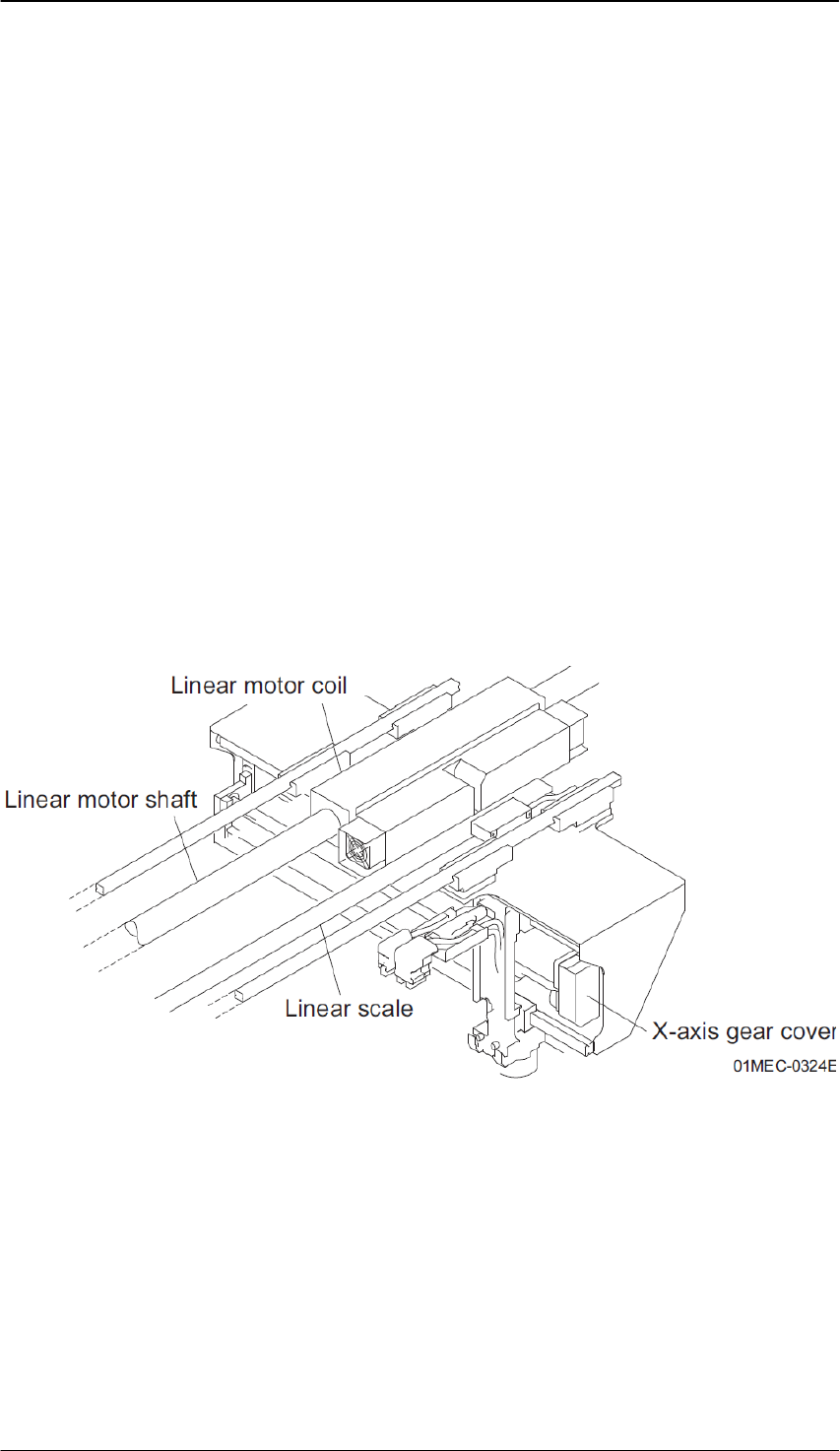 Linear motor coil

Linear motor shaft

Linear scale

X-axis gear cover

01MEC-0324E