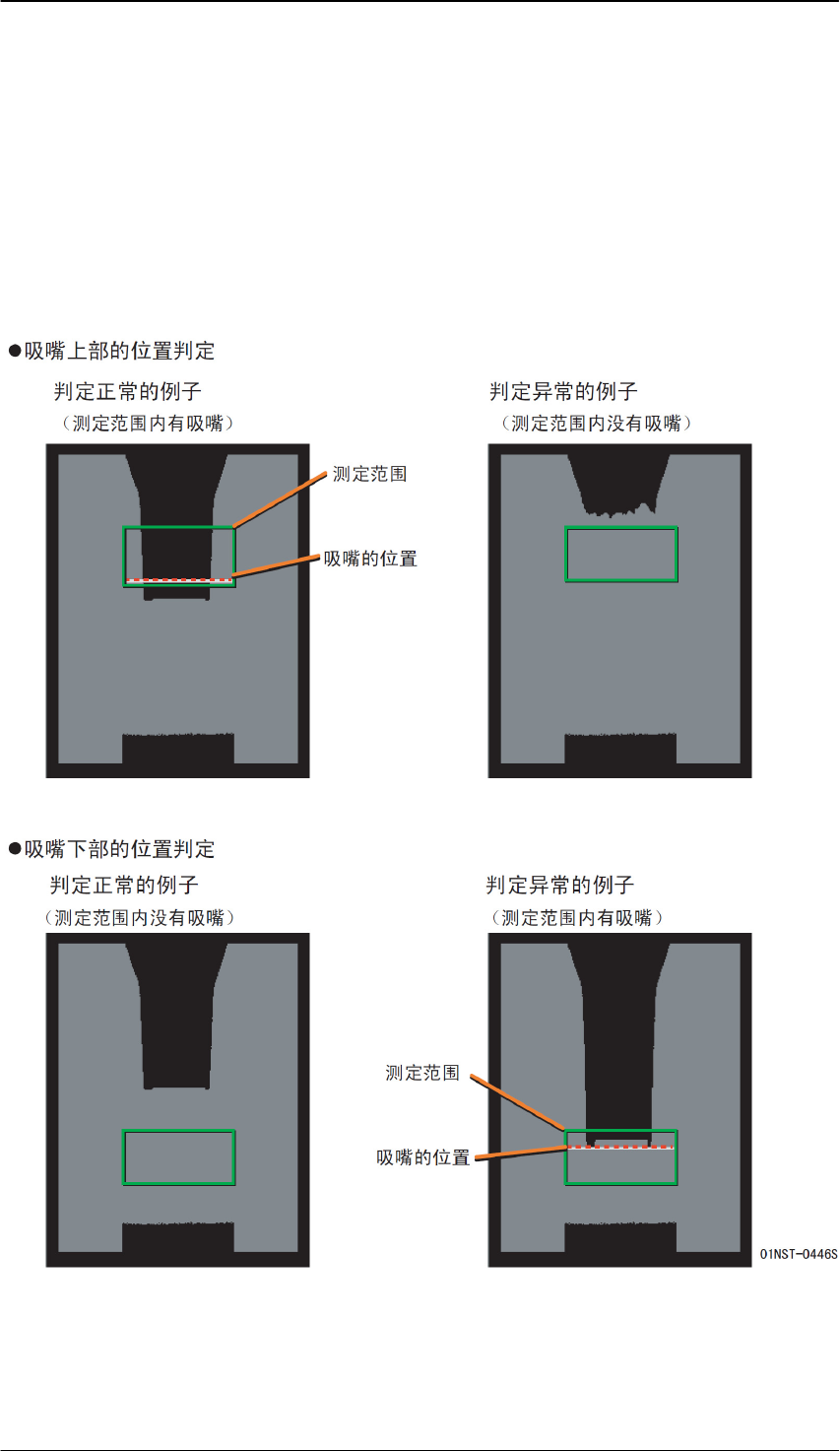 ●吸嘴上部的位置判定

判定正常的例子
（测定范围内有吸嘴）

测定范围

吸嘴的位置

判定异常的例子
（测定范围内没有吸嘴）

●吸嘴下部的位置判定

判定正常的例子
（测定范围内没有吸嘴）

判定异常的例子
（测定范围内有吸嘴）

测定范围

吸嘴的位置

01NST-0446S