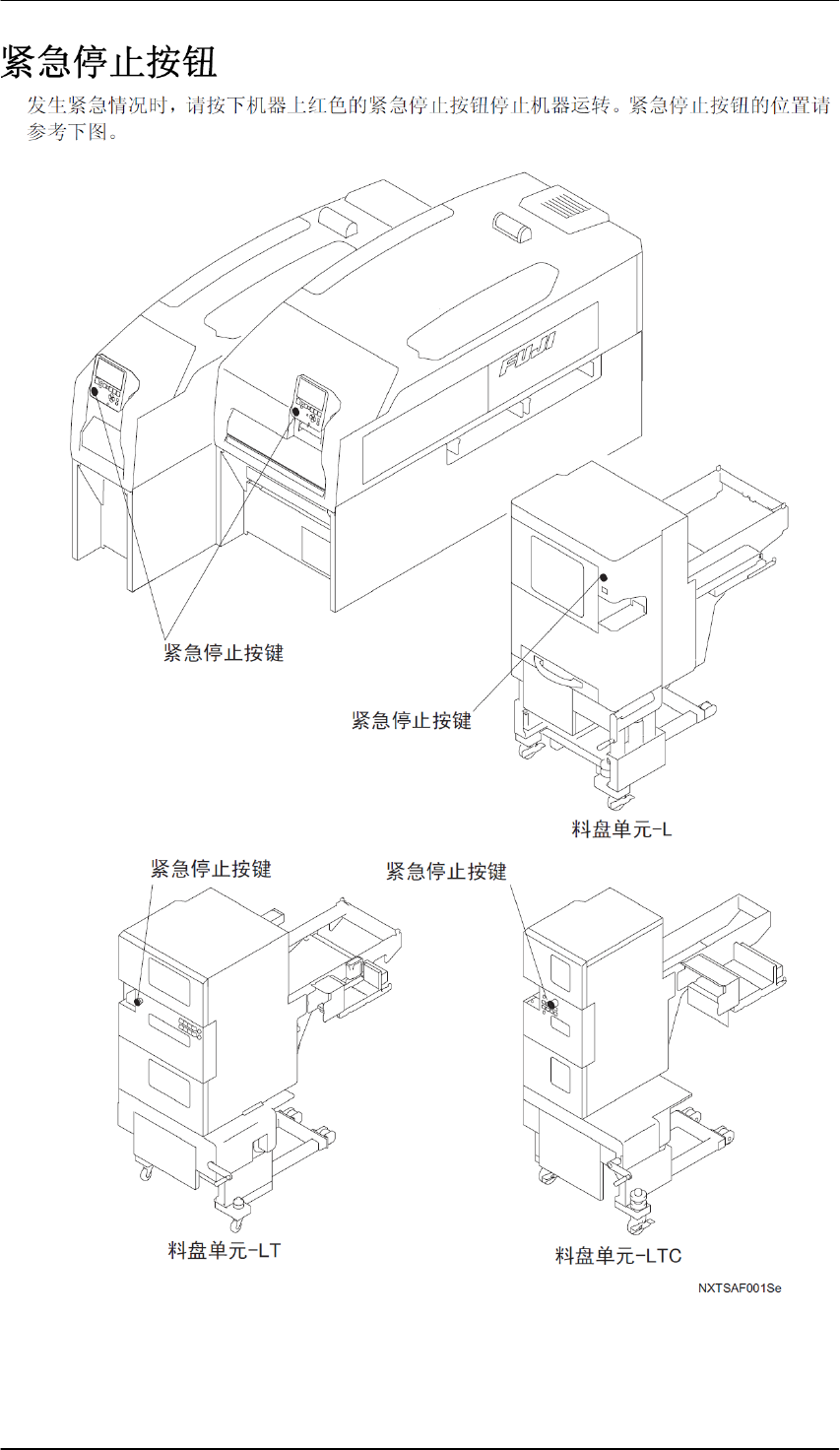 紧急停止按钮

发生紧急情况时，请按下机器上红色的紧急停止按钮停止机器运转。紧急停止按钮的位置请参考下图。

FUJI

紧急停止按键

紧急停止按键

料盘单元-L

紧急停止按键

紧急停止按键

料盘单元-LT

料盘单元-LTC

NXTSAF001Se