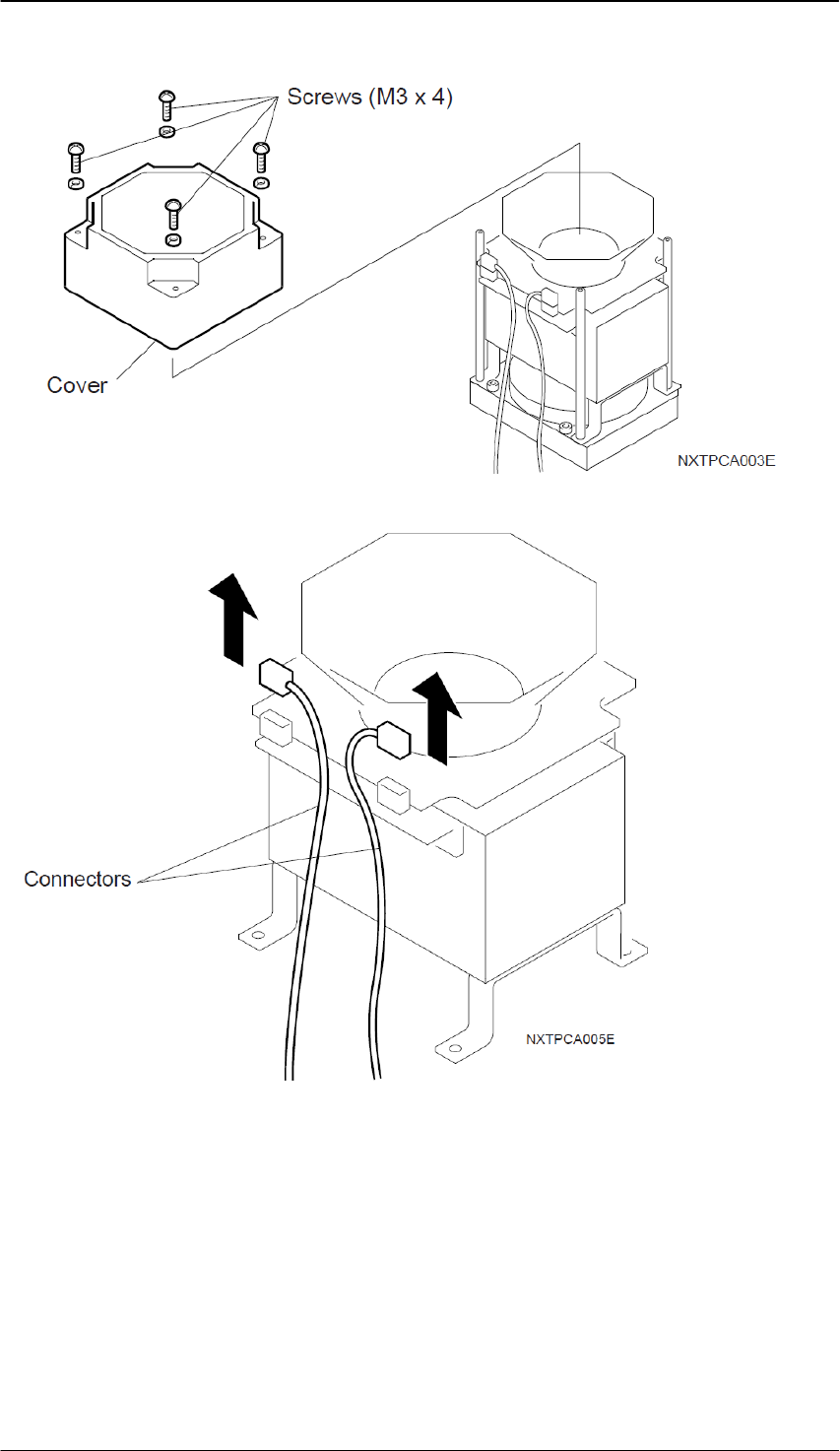 Screws (M3 x 4)

Cover

NXTPCA003E

Connectors

NXTPCA005E