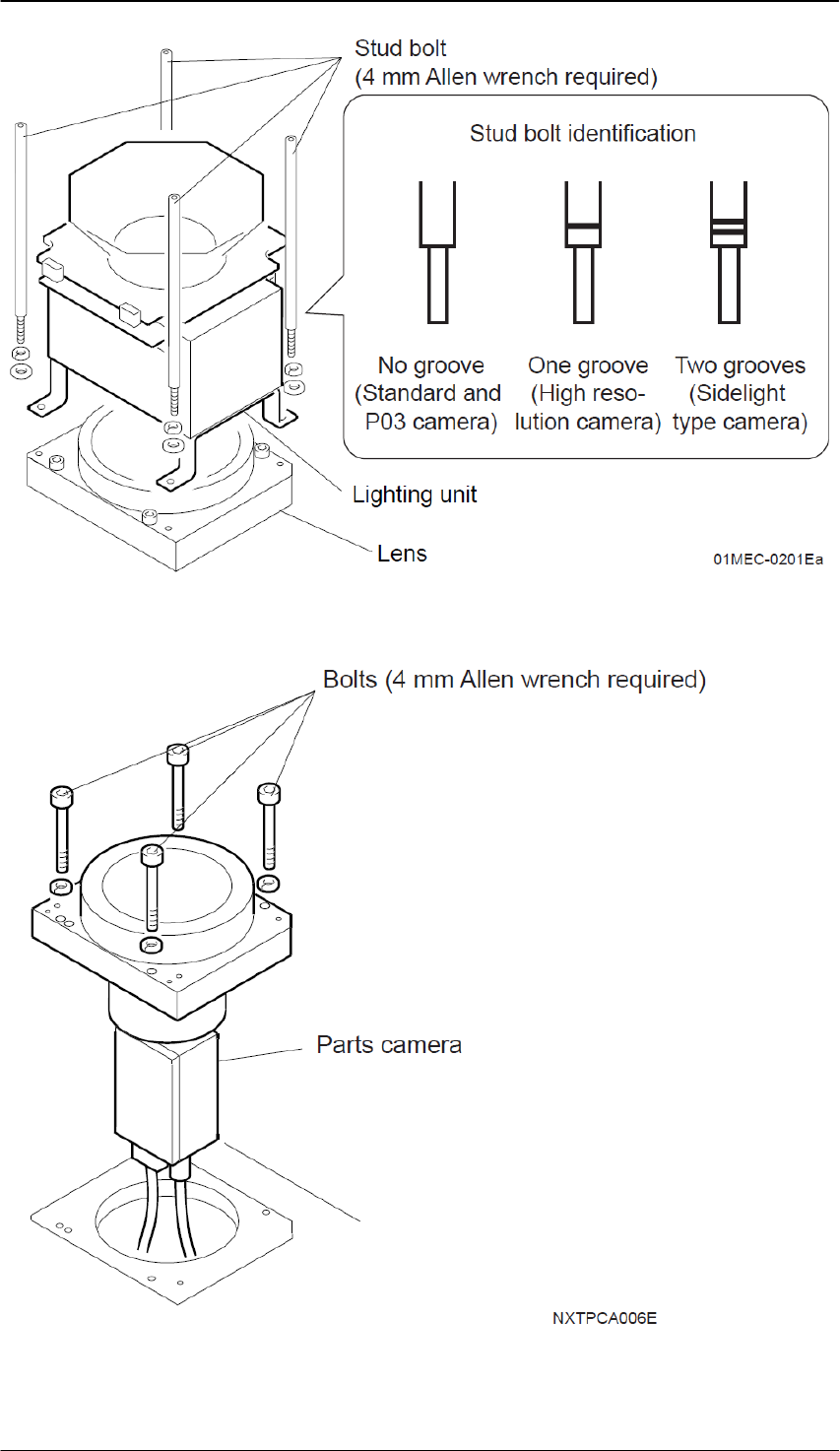 Stud bolt
(4 mm Allen wrench required)

Stud bolt identification

No groove
(Standard and P03 camera)

One groove
(High resolution camera)

Two grooves
(Sidelight type camera)

Lighting unit

Lens

01MEC-0201Ea

Bolts (4 mm Allen wrench required)

Parts camera

NXTPCA006E