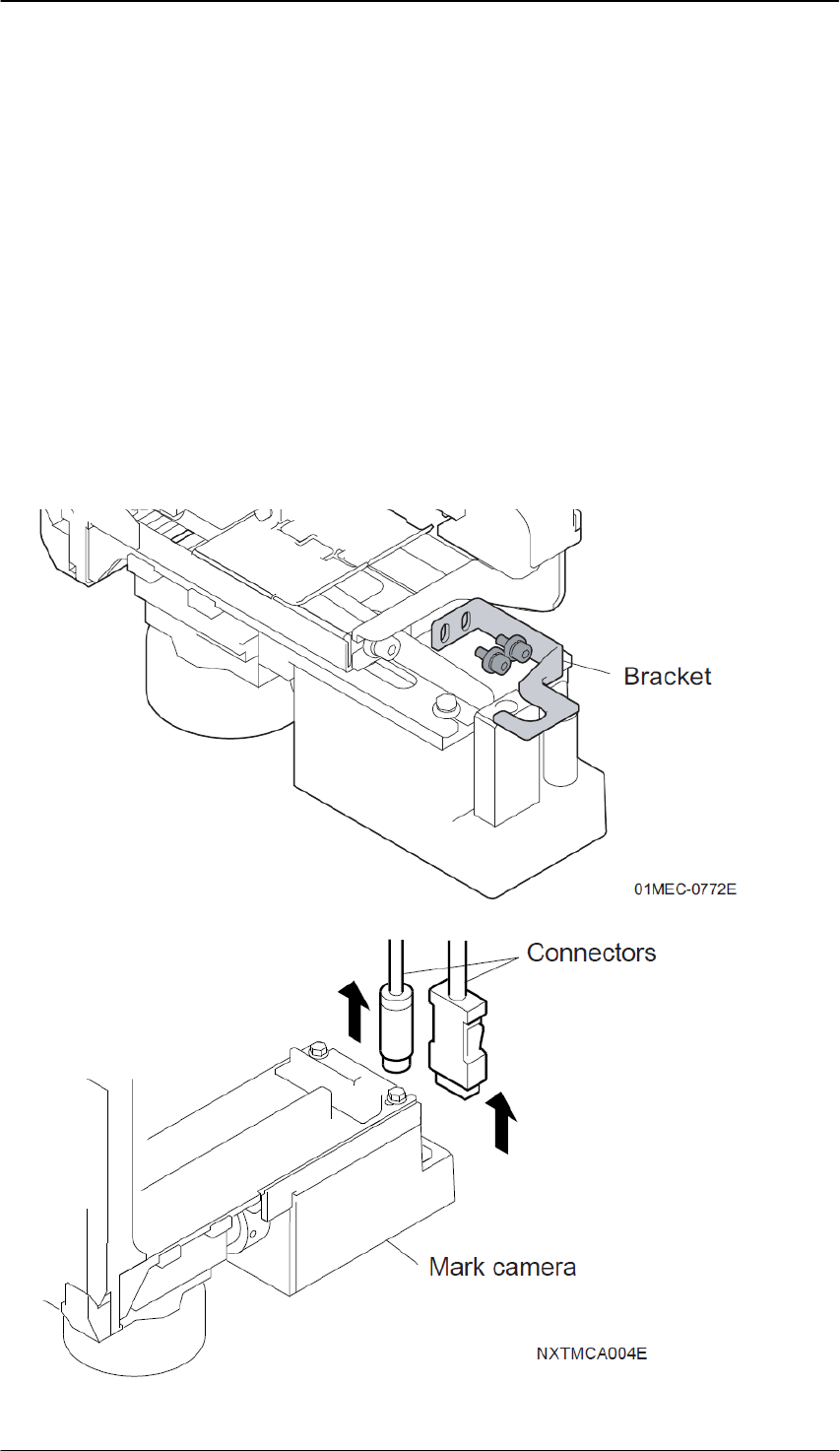 Bracket

01MEC-0772E

Connectors

Mark camera

NXTMCA004E