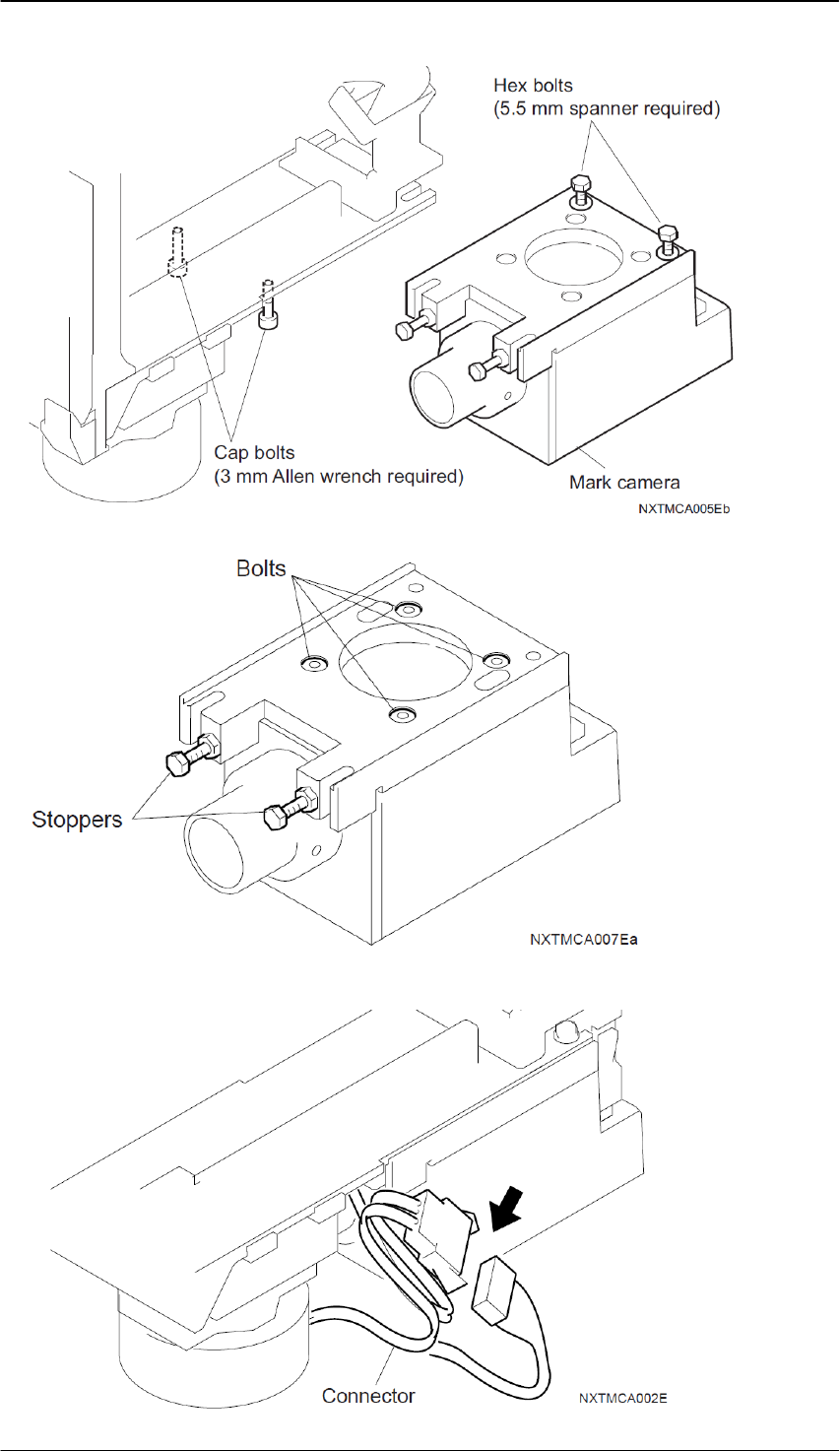 Hex bolts
(5.5 mm spanner required)

Cap bolts
(3 mm Allen wrench required)

Mark camera

NXTMCA005Eb

Bolts

Stoppers

NXTMCA007Ea

Connector

NXTMCA002E