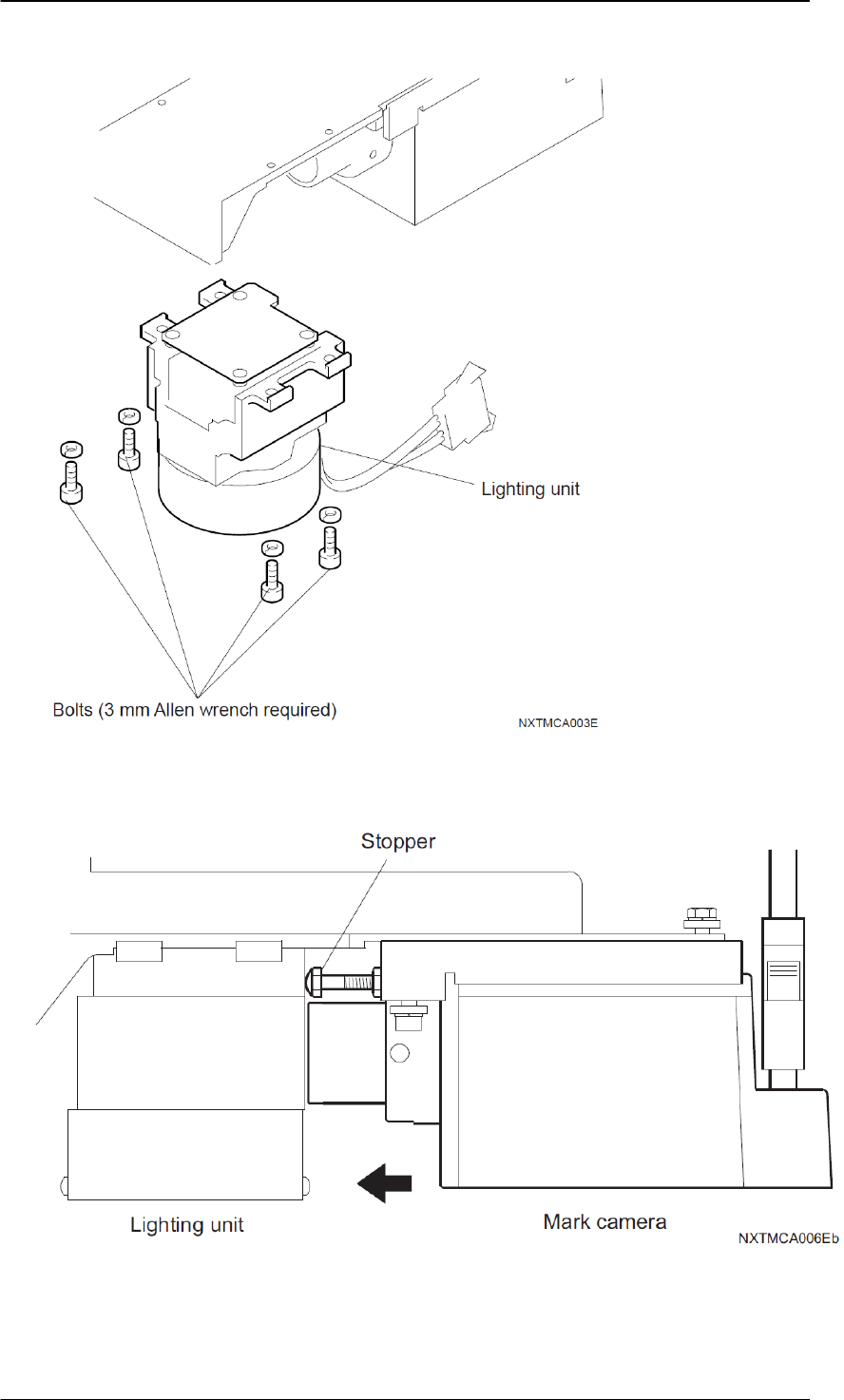 Lighting unit

Bolts (3 mm Allen wrench required)

NXTMCA003E

Stopper

Lighting unit

Mark camera

NXTMCA006Eb