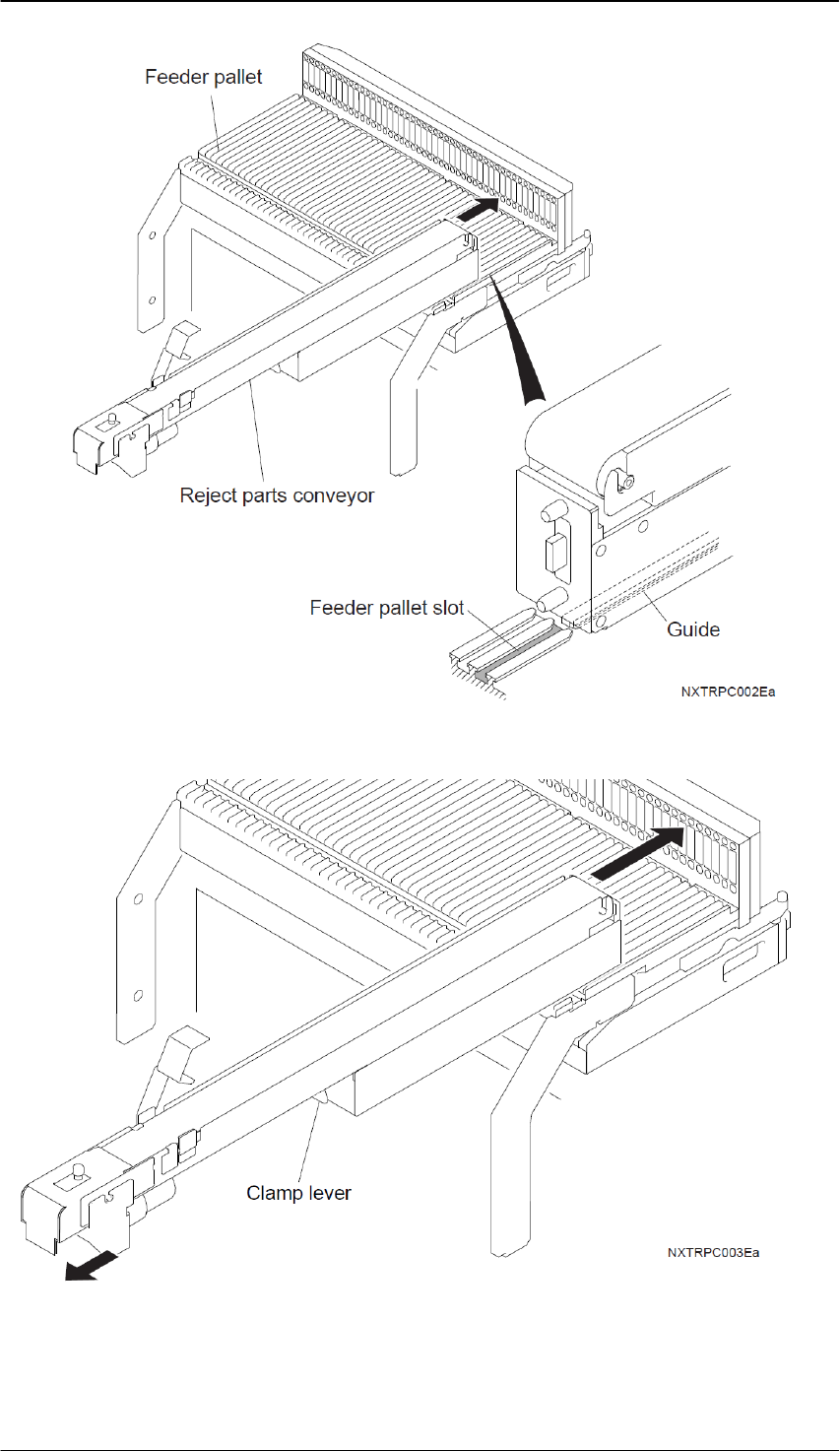 Feeder pallet

Reject parts conveyor

Feeder pallet slot

Guide

NXTRPC002Ea

Clamp lever

NXTRPC003Ea