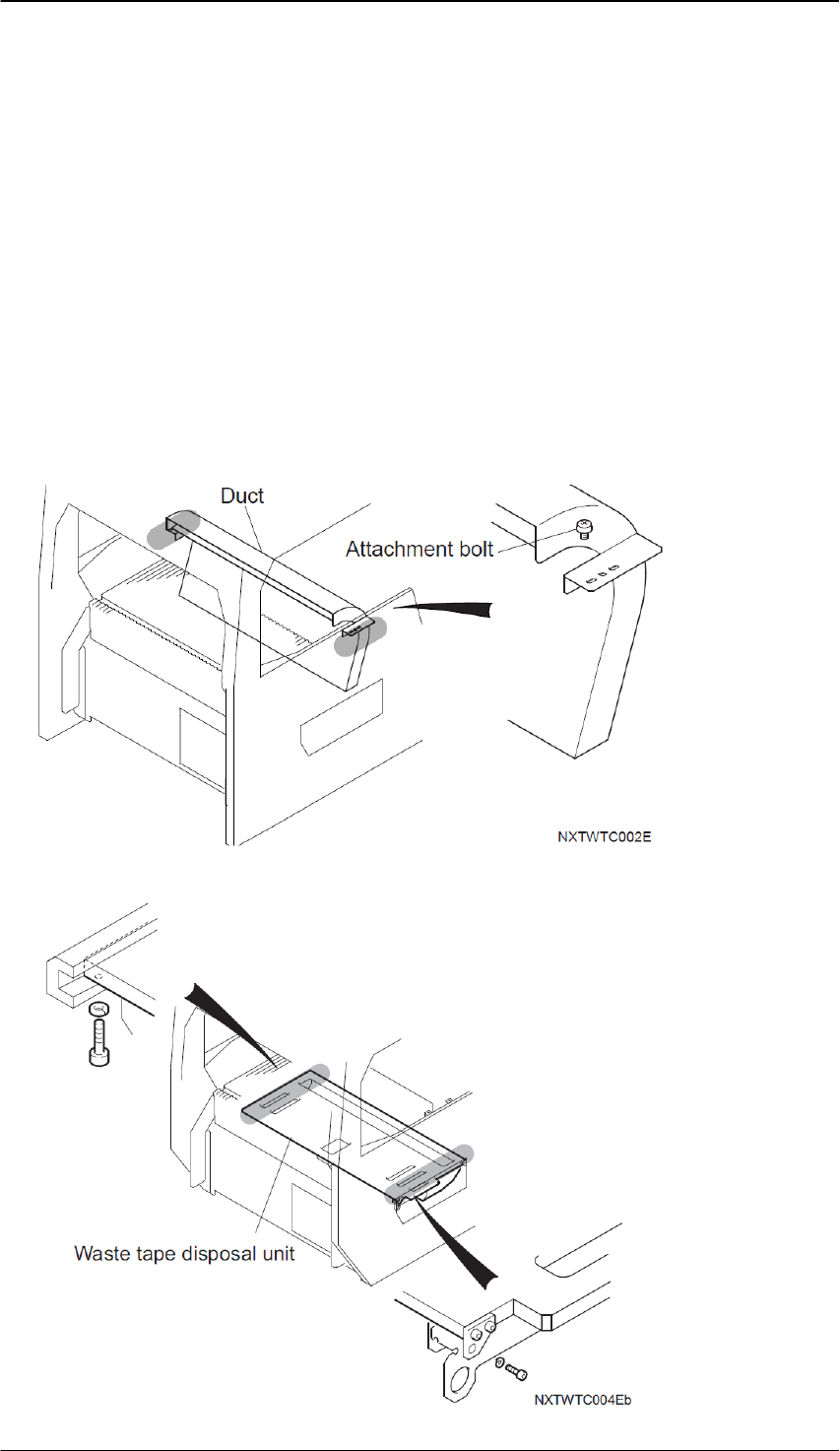 Duct

Attachment bolt

NXTWTC002E

Waste tape disposal unit

NXTWTC004Eb