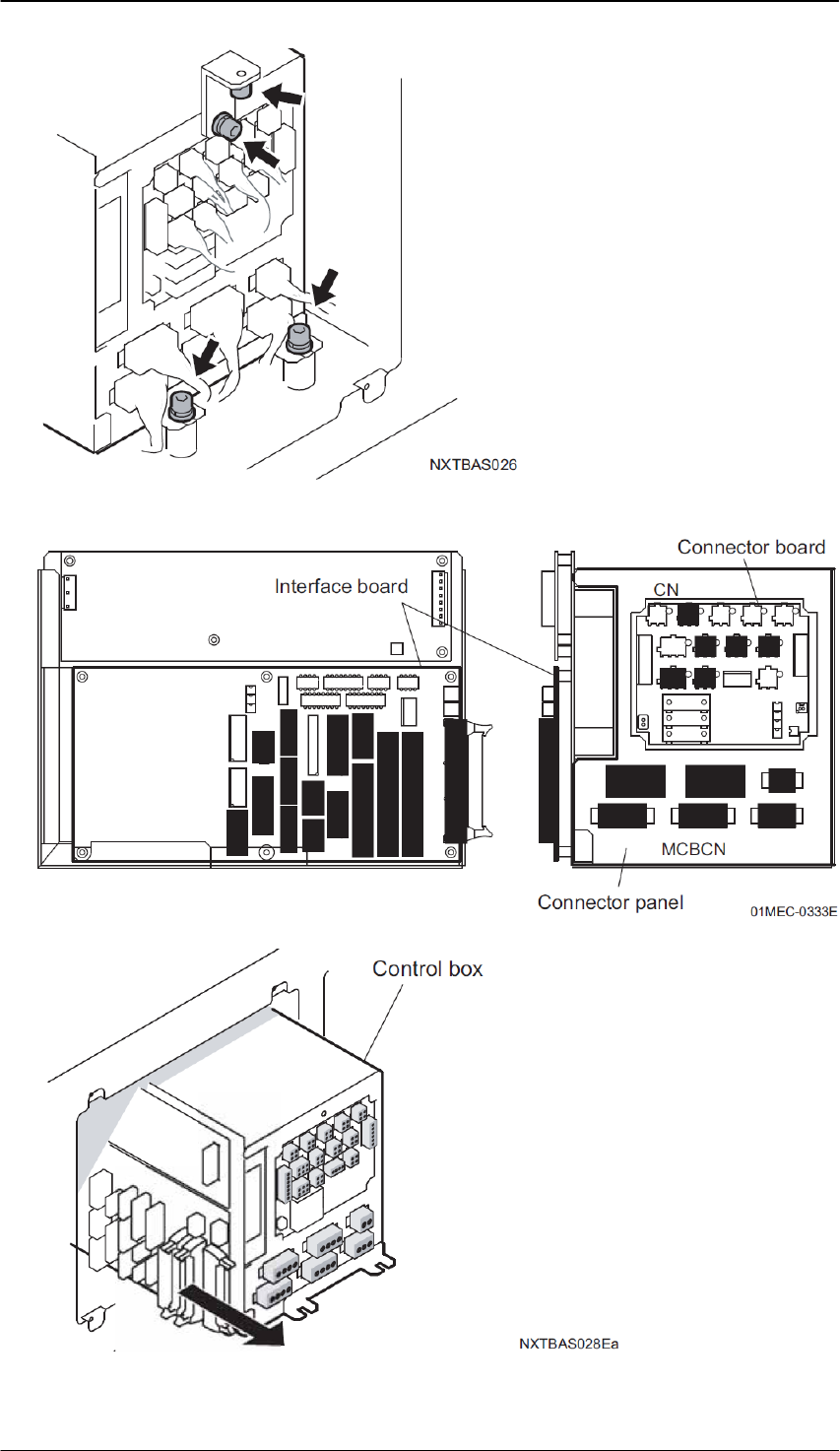 NXTBAS026

Interface board

Connector board

CN

MCBCN

Connector panel

01MEC-0333E

Control box

NXTBAS028Ea