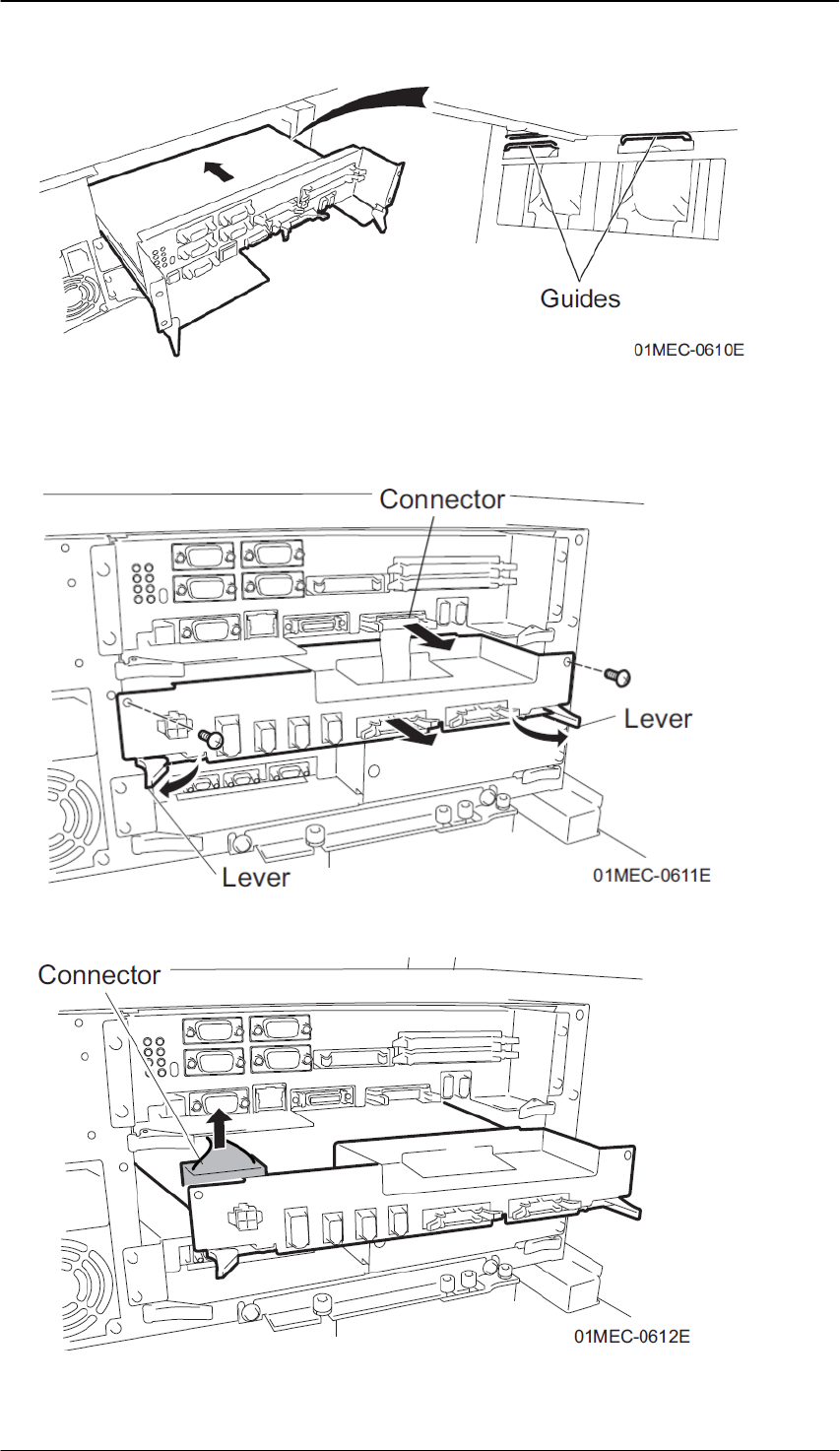 Guides

01MEC-0610E

Connector

Lever

Lever

01MEC-0611E

Connector

01MEC-0612E