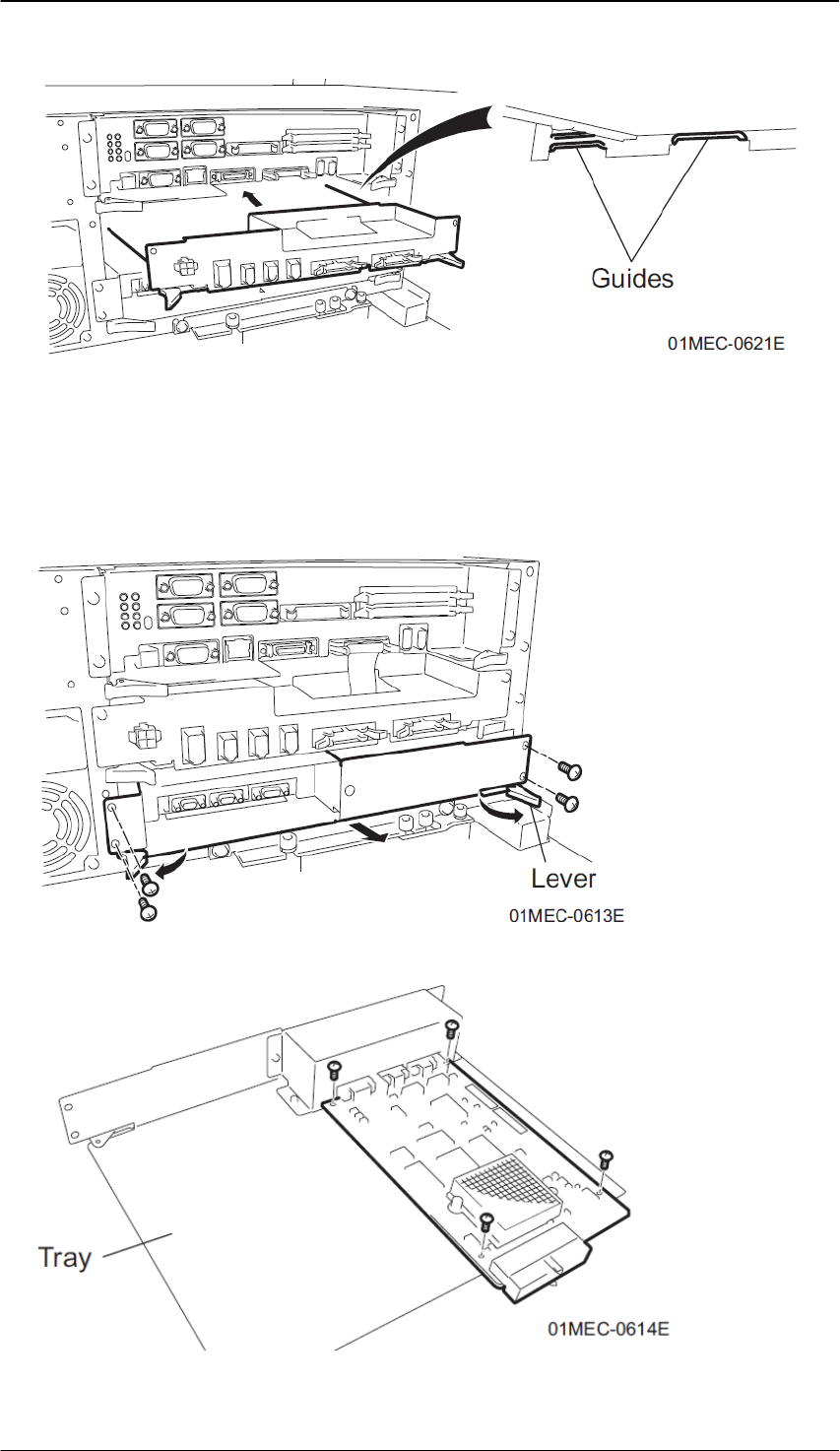 Guides

01MEC-0621E

Lever

01MEC-0613E

Tray

01MEC-0614E